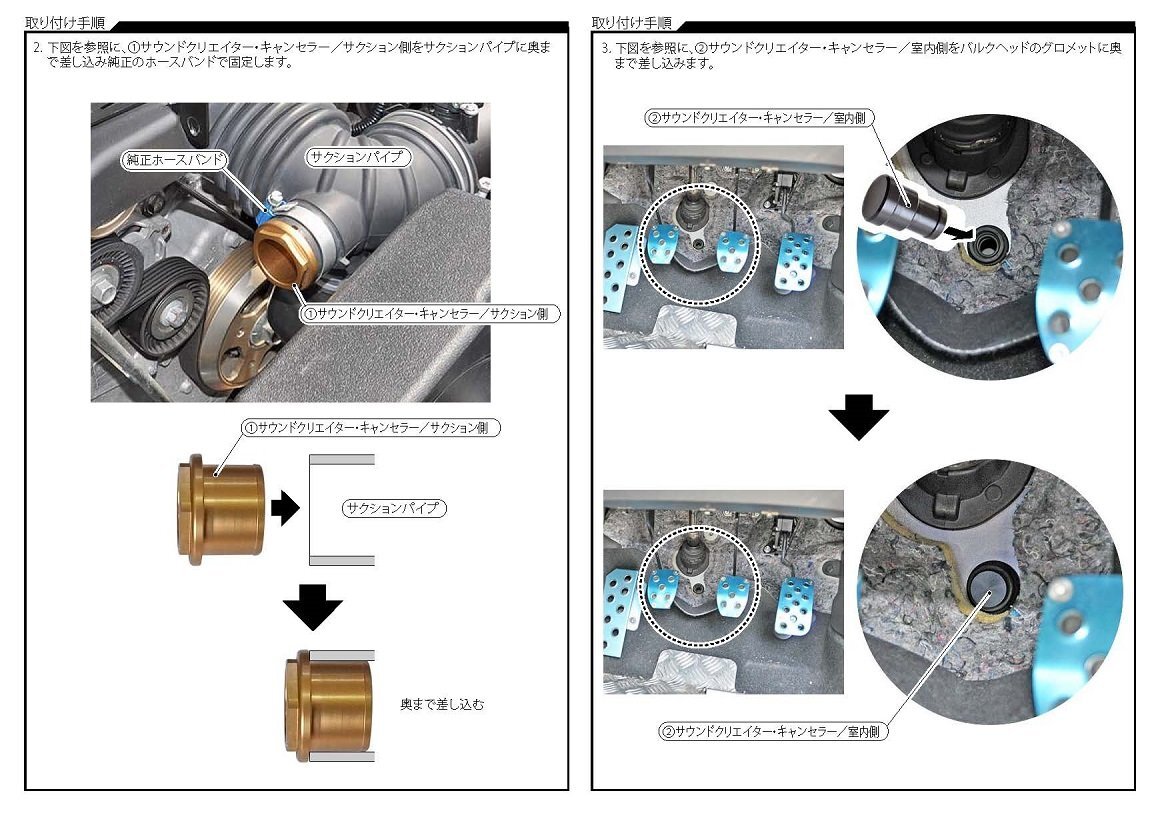 取り付け手順

2. 下図を参照に、①サウンドクリエイター・キャンセラー／サクション側をサクションパイプに奥まで差し込み純正のホースバンドで固定します。

純正ホースバンド

サクションパイプ

①サウンドクリエイター・キャンセラー／サクション側

①サウンドクリエイター・キャンセラー／サクション側

サクションパイプ

奥まで差し込む

取り付け手順

3. 下図を参照に、②サウンドクリエイター・キャンセラー／室内側をバルクヘッドのグロメットに奥まで差し込みます。

②サウンドクリエイター・キャンセラー／室内側

②サウンドクリエイター・キャンセラー／室内側