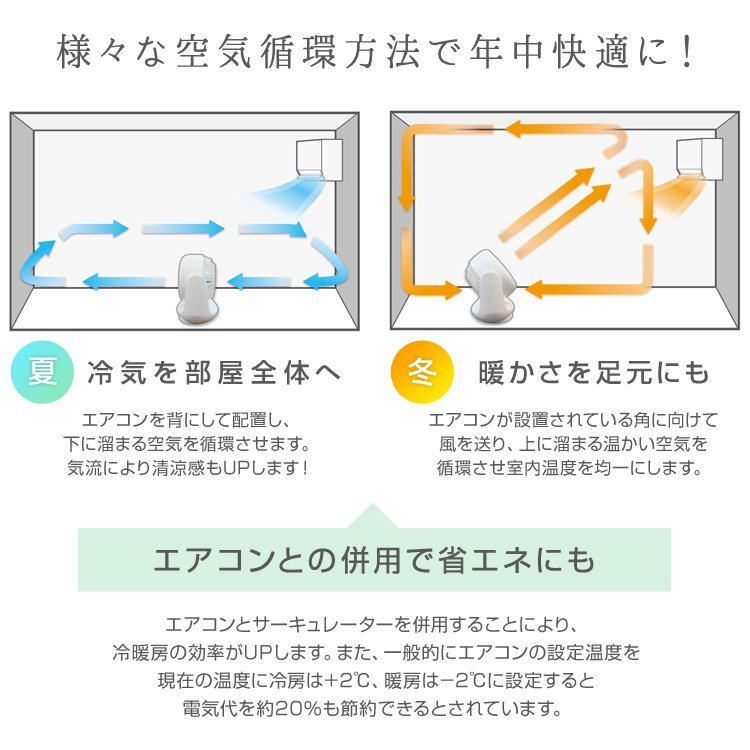 様々な空気循環方法で年中快適に！

夏 冷気を部屋全体へ

エアコンを背にして配置し、下に溜まる空気を循環させます。気流により清涼感もUPします！

冬 暖かさを足元にも

エアコンが設置されている角に向けて風を送り、上に溜まる温かい空気を循環させ室内温度を均一にします。

エアコンとの併用で省エネにも

エアコンとサーキュレーターを併用することにより、冷暖房の効率がUPします。また、一般的にエアコンの設定温度を現在の温度に冷房は+2℃、暖房は−2℃に設定すると電気代を約20%も節約できるとされています。