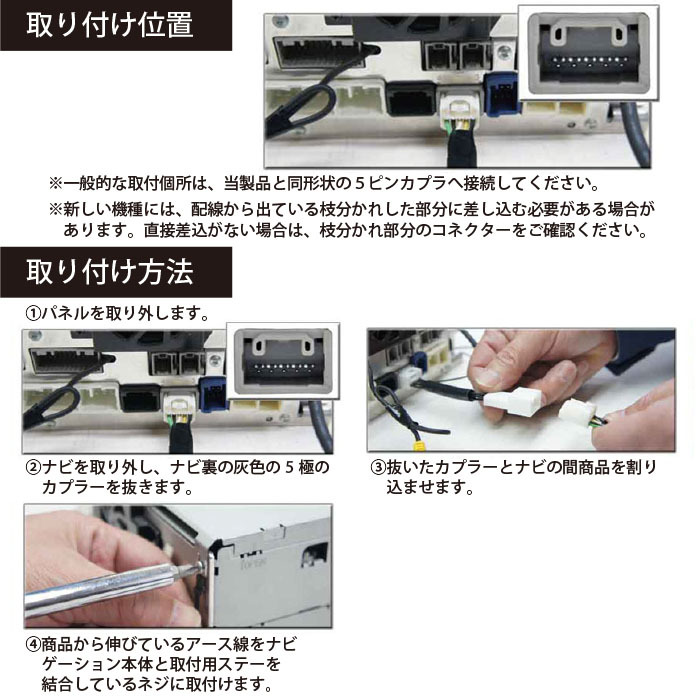 取り付け位置

※一般的な取付個所は、当製品と同形状の５ピンカプラへ接続してください。
※新しい機種には、配線から出ている枝分かれした部分に差し込む必要がある場合があります。直接差込がない場合は、枝分かれ部分のコネクターをご確認ください。

取り付け方法

①パネルを取り外します。

②ナビを取り外し、ナビ裏の灰色の５極のカプラーを抜きます。

③抜いたカプラーとナビの間商品を割り込ませます。

④商品から伸びているアース線をナビゲーション本体と取付用ステーを結合しているネジに取付けます。