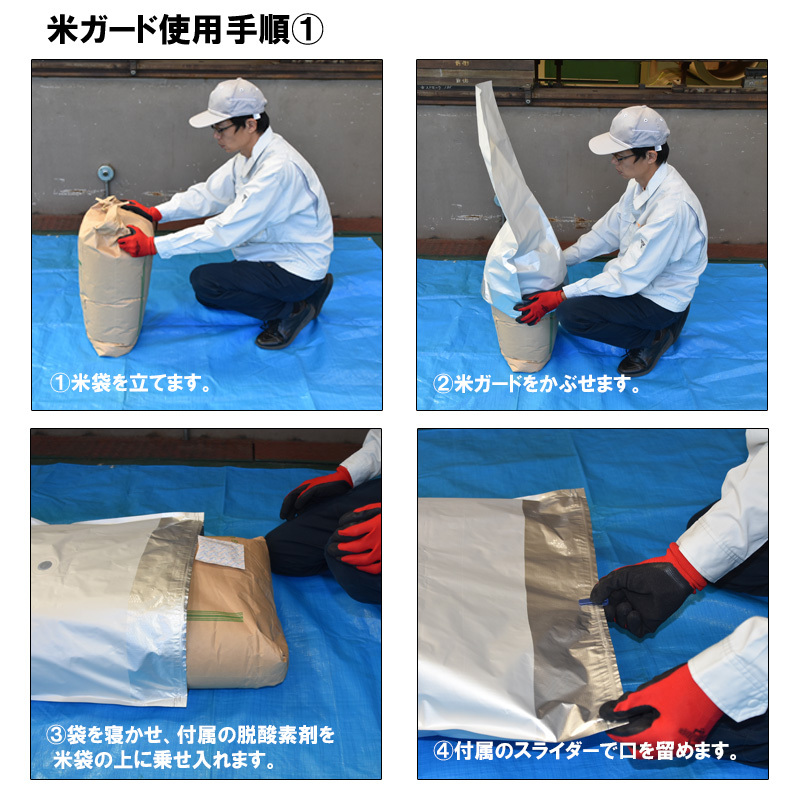 米ガード使用手順①

①米袋を立てます。

②米ガードをかぶせます。

③袋を寝かせ、付属の脱酸素剤を米袋の上に乗せ入れます。

④付属のスライダーで口を留めます。