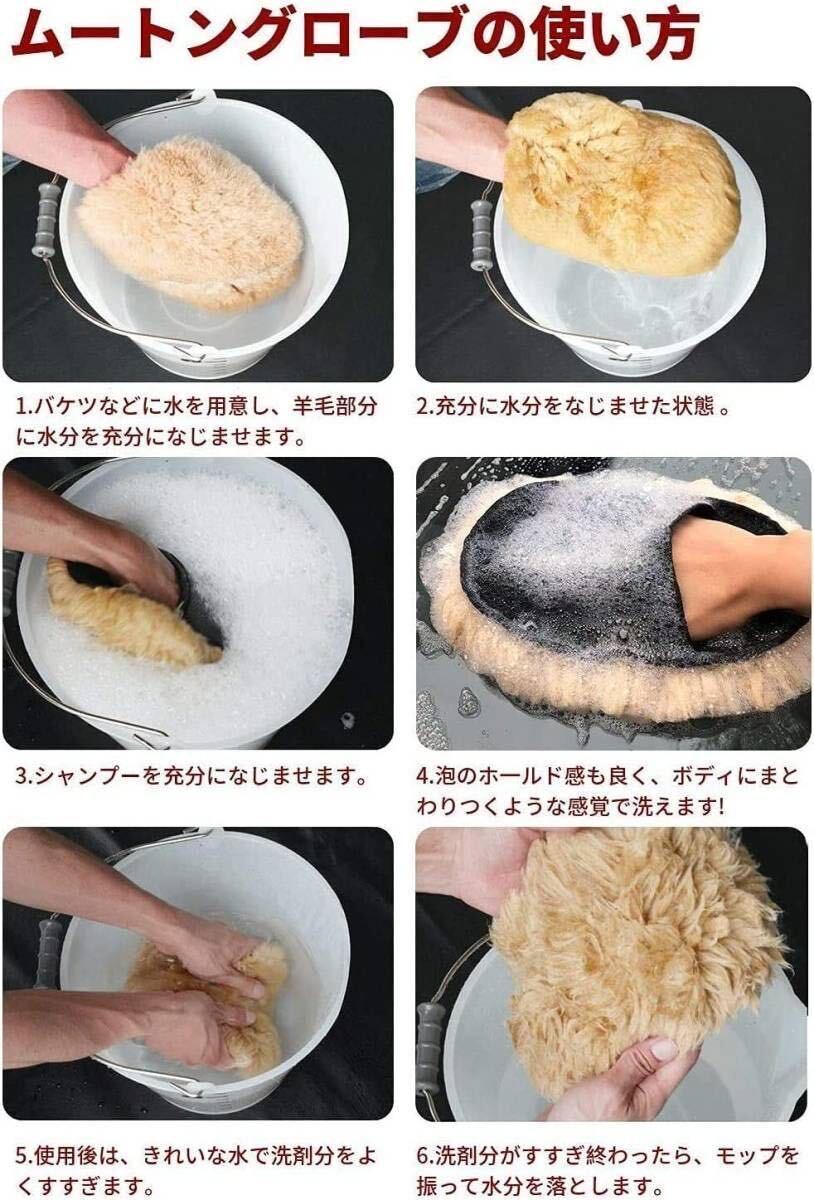 ムートングローブの使い方

1.バケツなどに水を用意し、羊毛部分に水分を充分になじませます。

2.充分に水分をなじませた状態。

3.シャンプーを充分になじませます。

4.泡のホールド感も良く、ボディにまとわりつくような感覚で洗えます!

5.使用後は、きれいな水で洗剤分をよくすすぎます。

6.洗剤分がすすぎ終わったら、モップを振って水分を落とします。