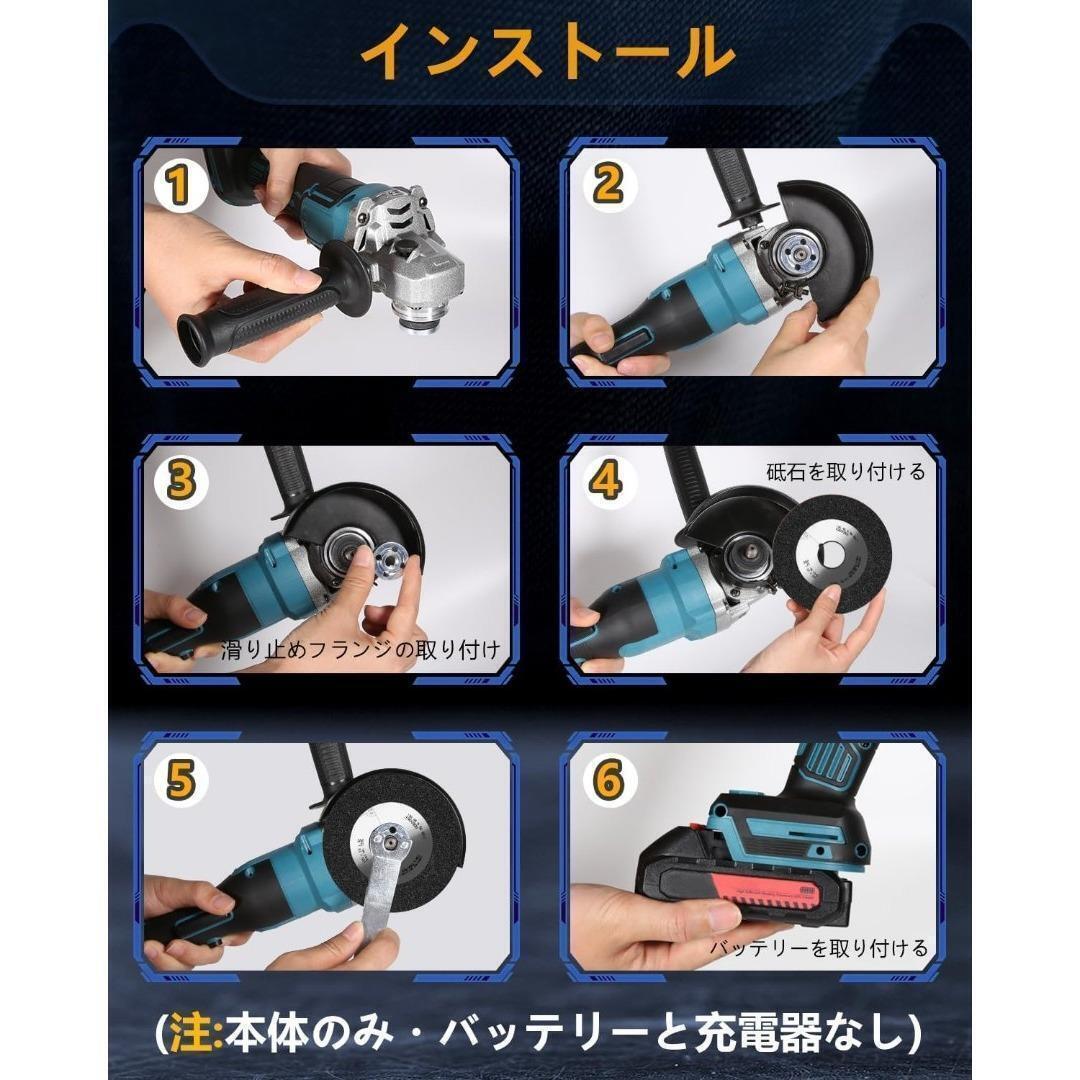 インストール

1

2

3

滑り止めフランジの取り付け

4

砥石を取り付ける

5

6

バッテリーを取り付ける

(注:本体のみ・バッテリーと充電器なし)