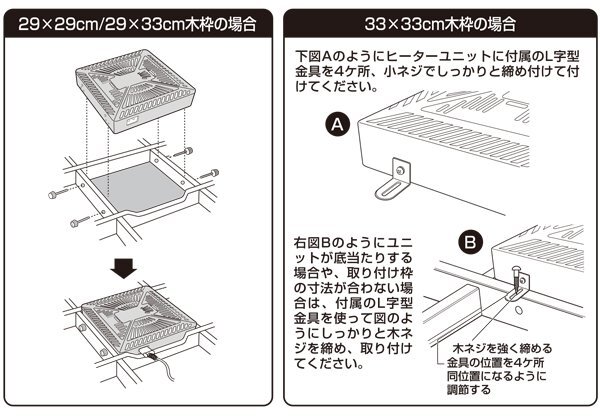 29×29cm/29×33cm木枠の場合

33×33cm木枠の場合

下図Aのようにヒーターユニットに付属のL字型金具を4ケ所、小ネジでしっかりと締め付けて付けてください。

A

右図Bのようにユニットが底当たりする場合や、取り付け枠の寸法が合わない場合は、付属のL字型金具を使って図のようにしっかりと木ネジを締め、取り付けてください。

B

木ネジを強く締める

金具の位置を4ケ所同位置になるように調節する