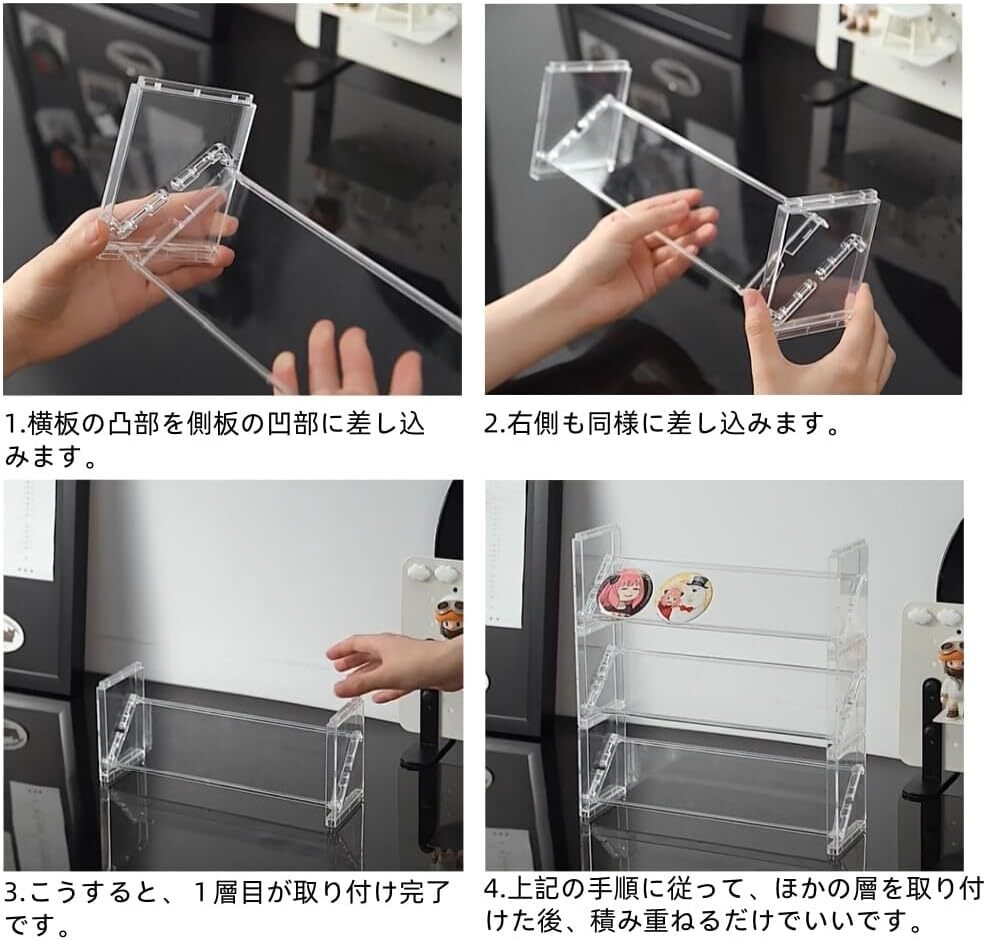 1.横板の凸部を側板の凹部に差し込みます。

2.右側も同様に差し込みます。

3.こうすると、1層目が取り付け完了です。

4.上記の手順に従って、ほかの層を取り付けた後、積み重ねるだけでいいです。