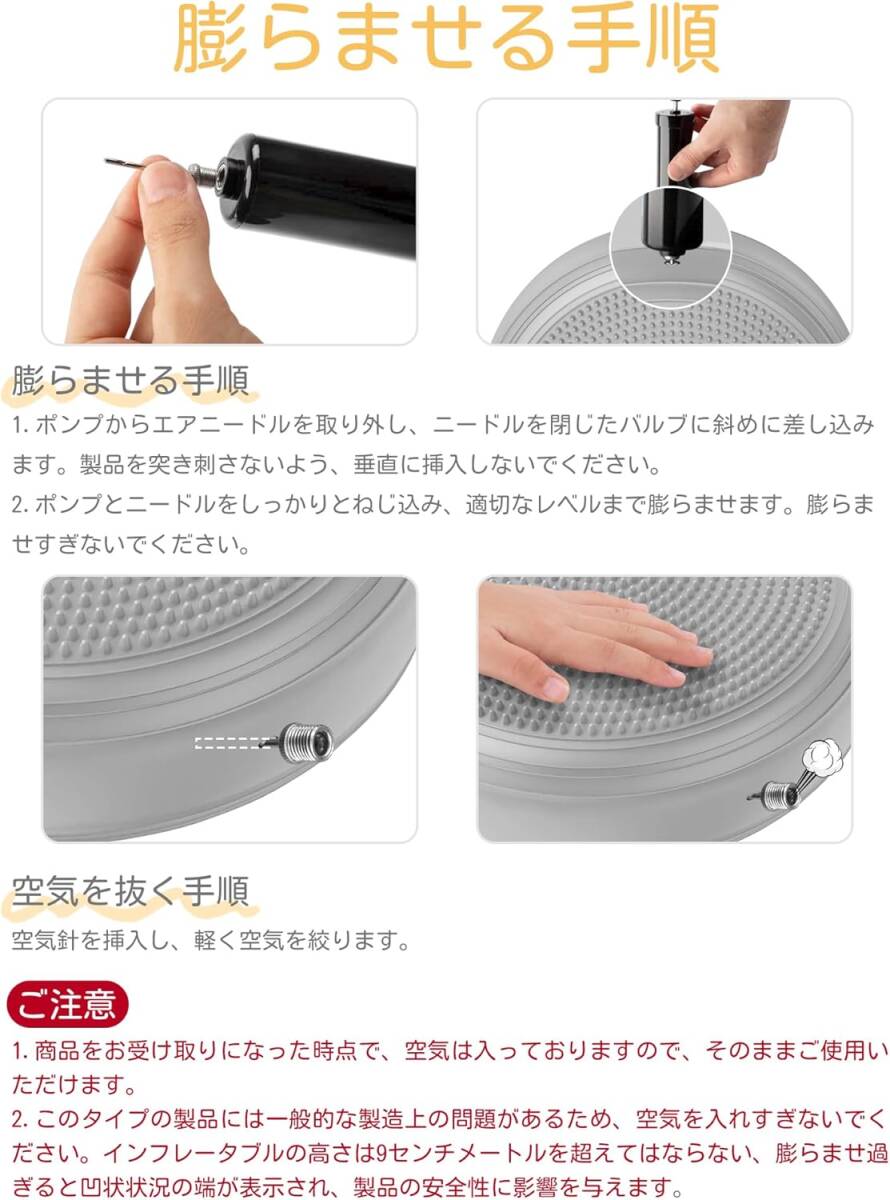 膨らませる手順

膨らませる手順

1. ポンプからエアニードルを取り外し、ニードルを閉じたバルブに斜めに差し込みます。製品を突き刺さないよう、垂直に挿入しないでください。

2. ポンプとニードルをしっかりとねじ込み、適切なレベルまで膨らませます。膨らませすぎないでください。

空気を抜く手順

空気針を挿入し、軽く空気を絞ります。

ご注意

1. 商品をお受け取りになった時点で、空気は入っておりますので、そのままご使用いただけます。

2. このタイプの製品には一般的な製造上の問題があるため、空気を入れすぎないでください。インフレータブルの高さは9センチメートルを超えてはならない、膨らませ過ぎると凹状状況の端が表示され、製品の安全性に影響を与えます。