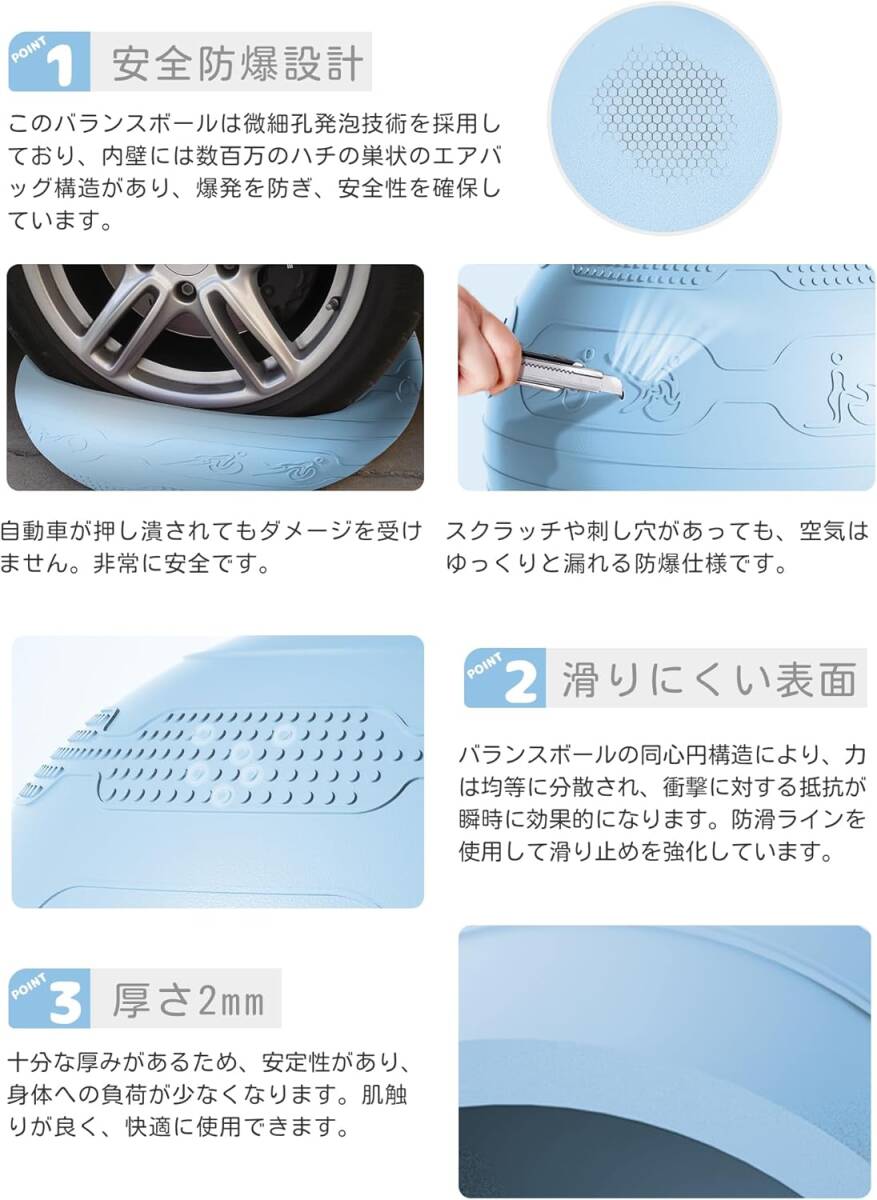 POINT 1 安全防爆設計

このバランスボールは微細孔発泡技術を採用しており、内壁には数百万のハチの巣状のエアバッグ構造があり、爆発を防ぎ、安全性を確保しています。

自動車が押し潰されてもダメージを受けません。非常に安全です。

スクラッチや刺し穴があっても、空気はゆっくりと漏れる防爆仕様です。

POINT 2 滑りにくい表面

バランスボールの同心円構造により、力は均等に分散され、衝撃に対する抵抗が瞬時に効果的になります。防滑ラインを使用して滑り止めを強化しています。

POINT 3 厚さ2mm

十分な厚みがあるため、安定性があり、身体への負荷が少なくなります。肌触りが良く、快適に使用できます。