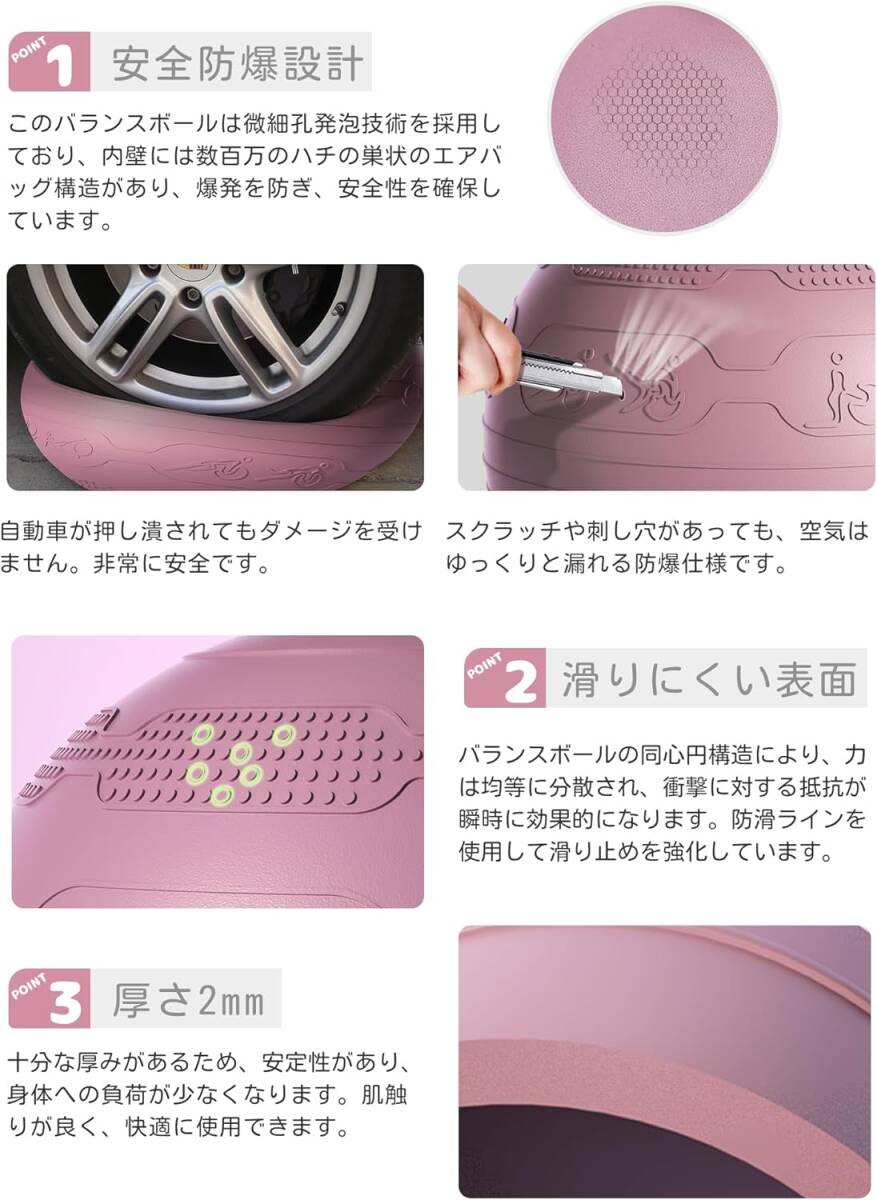 POINT 1 安全防爆設計

このバランスボールは微細孔発泡技術を採用しており、内壁には数百万のハチの巣状のエアバッグ構造があり、爆発を防ぎ、安全性を確保しています。

自動車が押し潰されてもダメージを受けません。非常に安全です。

スクラッチや刺し穴があっても、空気はゆっくりと漏れる防爆仕様です。

POINT 2 滑りにくい表面

バランスボールの同心円構造により、力は均等に分散され、衝撃に対する抵抗が瞬時に効果的になります。防滑ラインを使用して滑り止めを強化しています。

POINT 3 厚さ2mm

十分な厚みがあるため、安定性があり、身体への負荷が少なくなります。肌触りが良く、快適に使用できます。