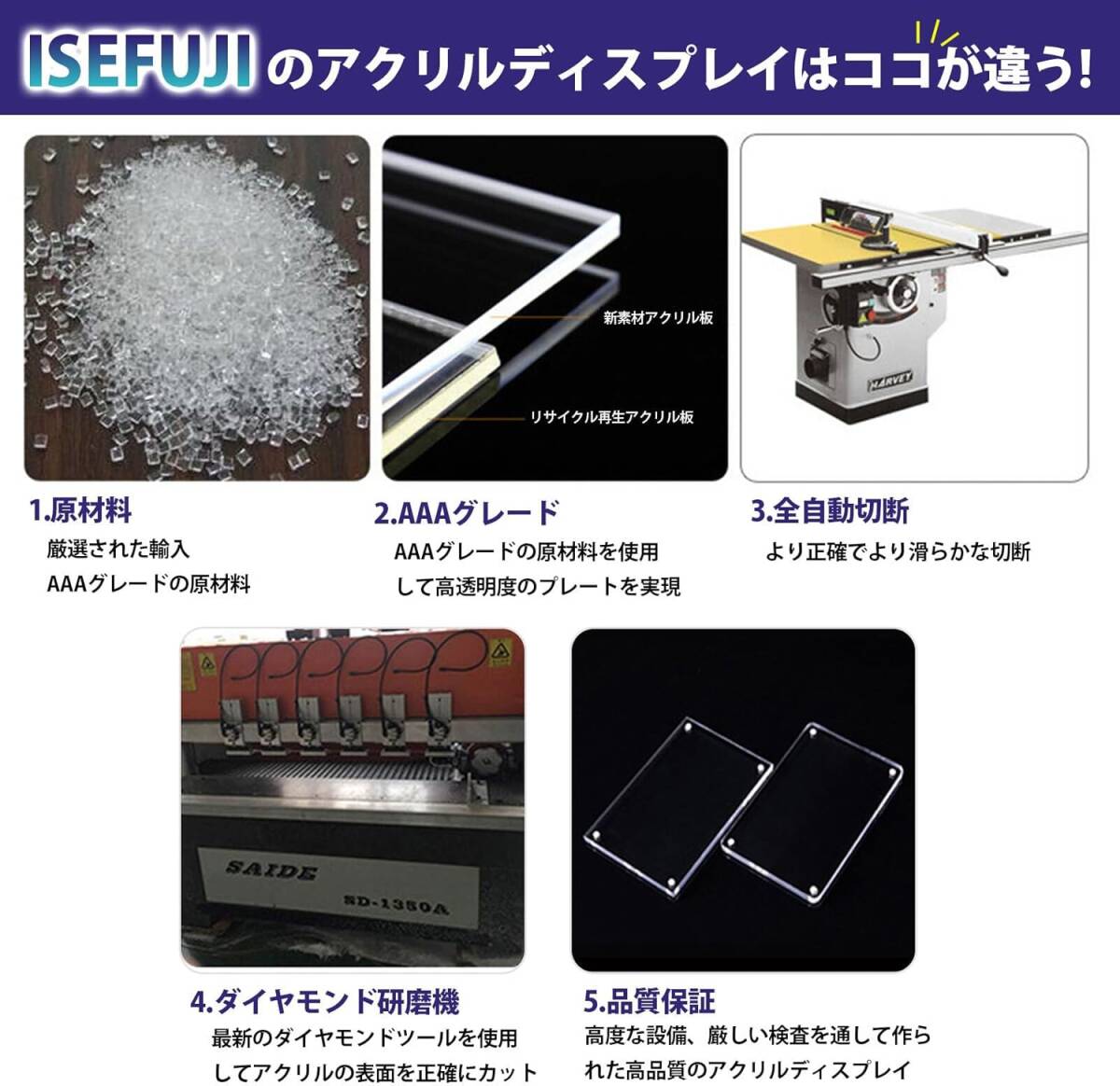 ISEFUJI のアクリルディスプレイはココが違う!

新素材アクリル板

リサイクル再生アクリル板

HARVEY

1.原材料
厳選された輸入
AAAグレードの原材料

2.AAAグレード
AAAグレードの原材料を使用
して高透明度のプレートを実現

3.全自動切断
より正確でより滑らかな切断

SAIDE
SD-1350A

4.ダイヤモンド研磨機
最新のダイヤモンドツールを使用
してアクリルの表面を正確にカット

5.品質保証
高度な設備、厳しい検査を通して作ら
れた高品質のアクリルディスプレイ