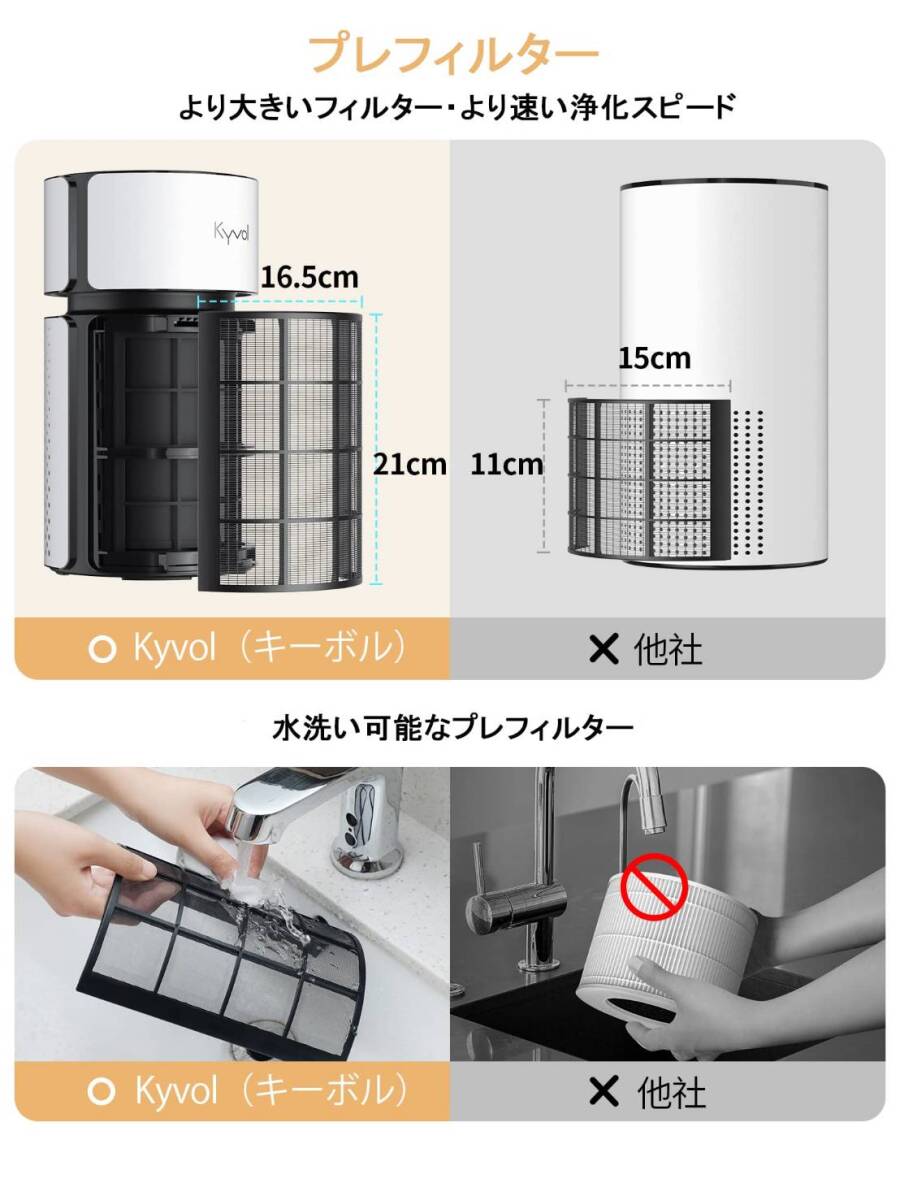 プレフィルター

より大きいフィルター・より速い浄化スピード

Kyvol

16.5cm

21cm

15cm

11cm

○ Kyvol（キーボル）

✕ 他社

水洗い可能なプレフィルター

○ Kyvol（キーボル）

✕ 他社