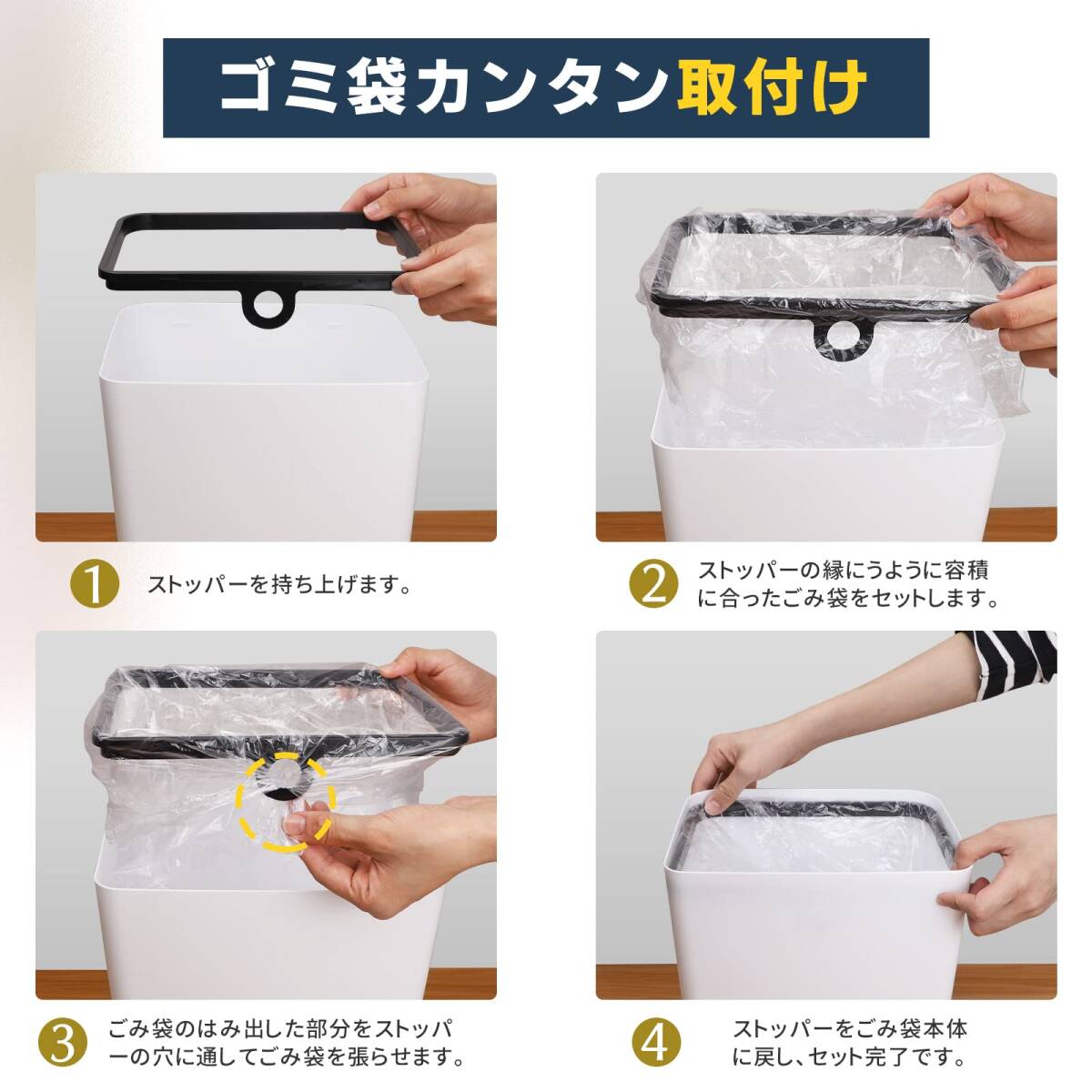 ゴミ袋カンタン取付け

1 ストッパーを持ち上げます。

2 ストッパーの縁にうように容積に合ったごみ袋をセットします。

3 ごみ袋のはみ出した部分をストッパーの穴に通してごみ袋を張らせます。

4 ストッパーをごみ袋本体に戻し、セット完了です。