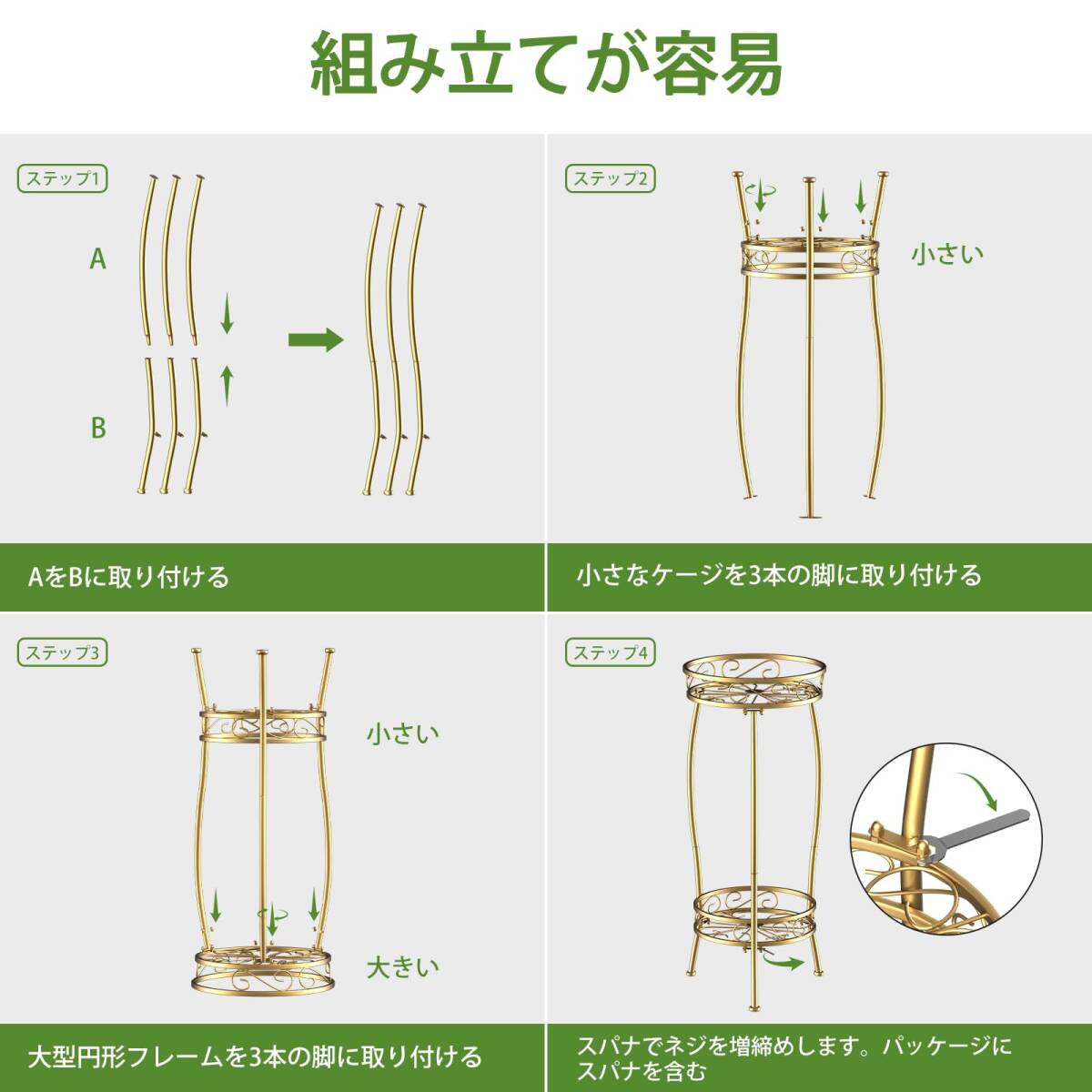 組み立てが容易

ステップ1

A

B

AをBに取り付ける

ステップ2

小さい

小さなケージを3本の脚に取り付ける

ステップ3

小さい

大きい

大型円形フレームを3本の脚に取り付ける

ステップ4

スパナでネジを増締めします。パッケージにスパナを含む