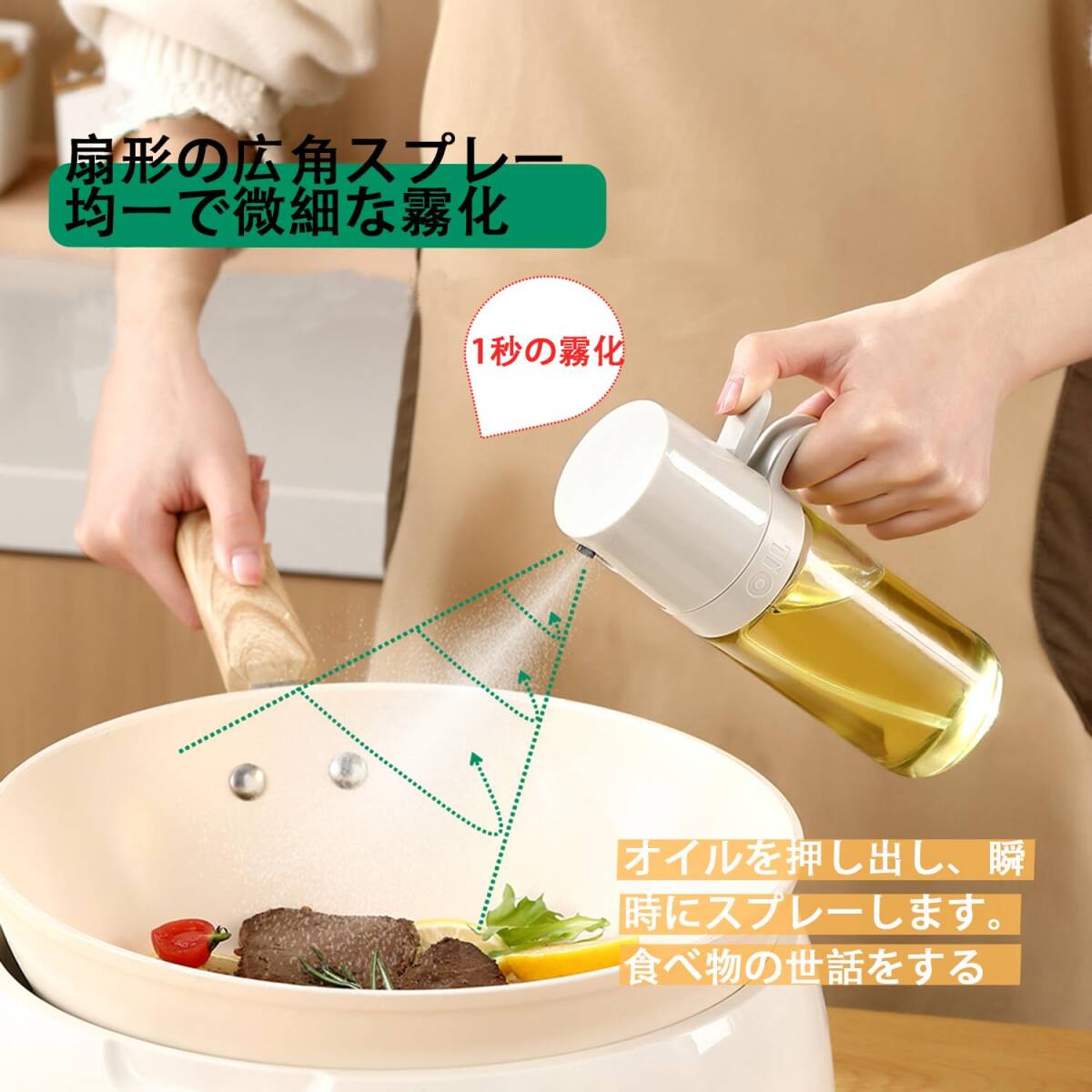 扇形の広角スプレー
均一で微細な霧化

1秒の霧化

OIL

オイルを押し出し、瞬時にスプレーします。食べ物の世話をする