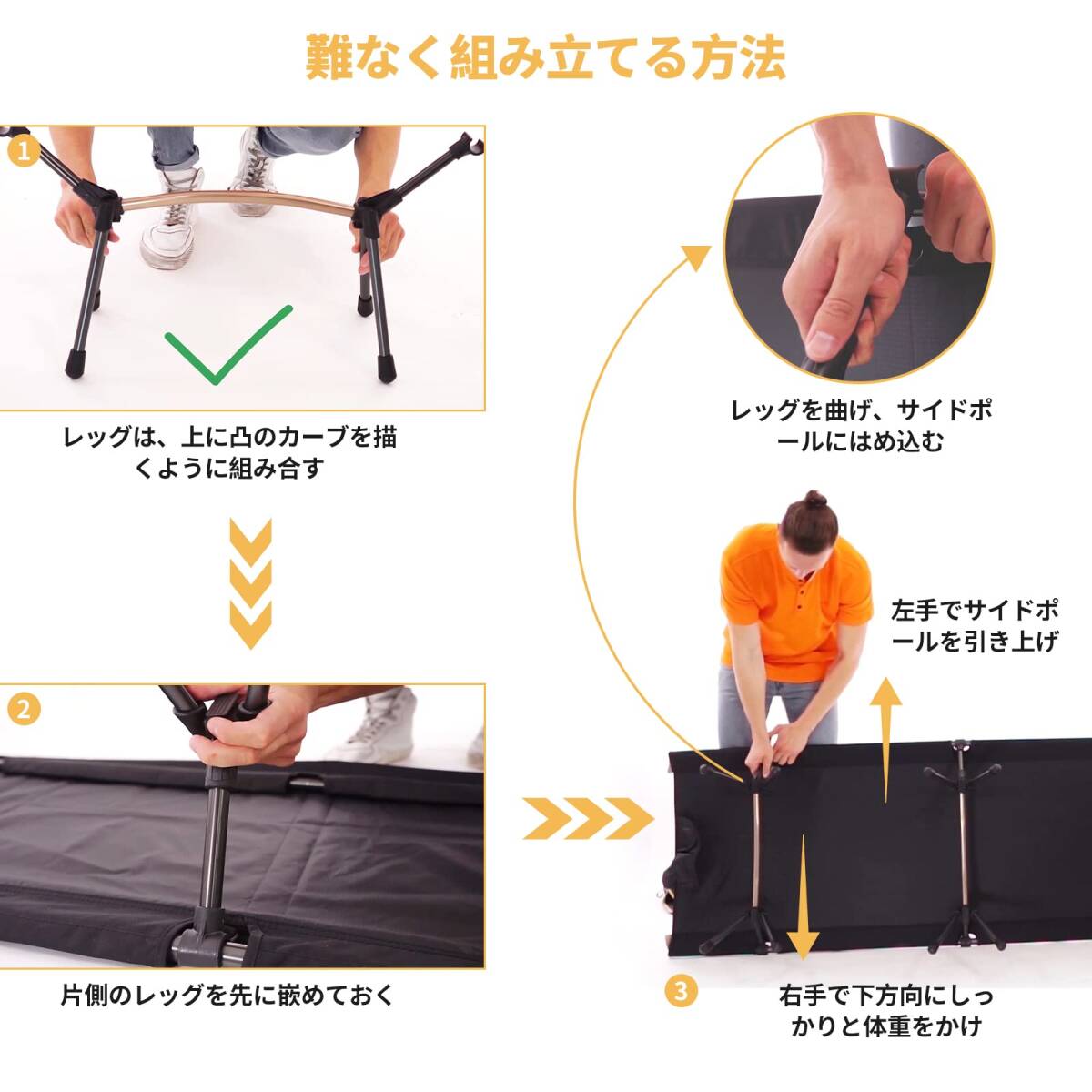 難なく組み立てる方法

1

レッグは、上に凸のカーブを描くように組み合す

2

片側のレッグを先に嵌めておく

レッグを曲げ、サイドポールにはめ込む

左手でサイドポールを引き上げ

3

右手で下方向にしっかりと体重をかけ