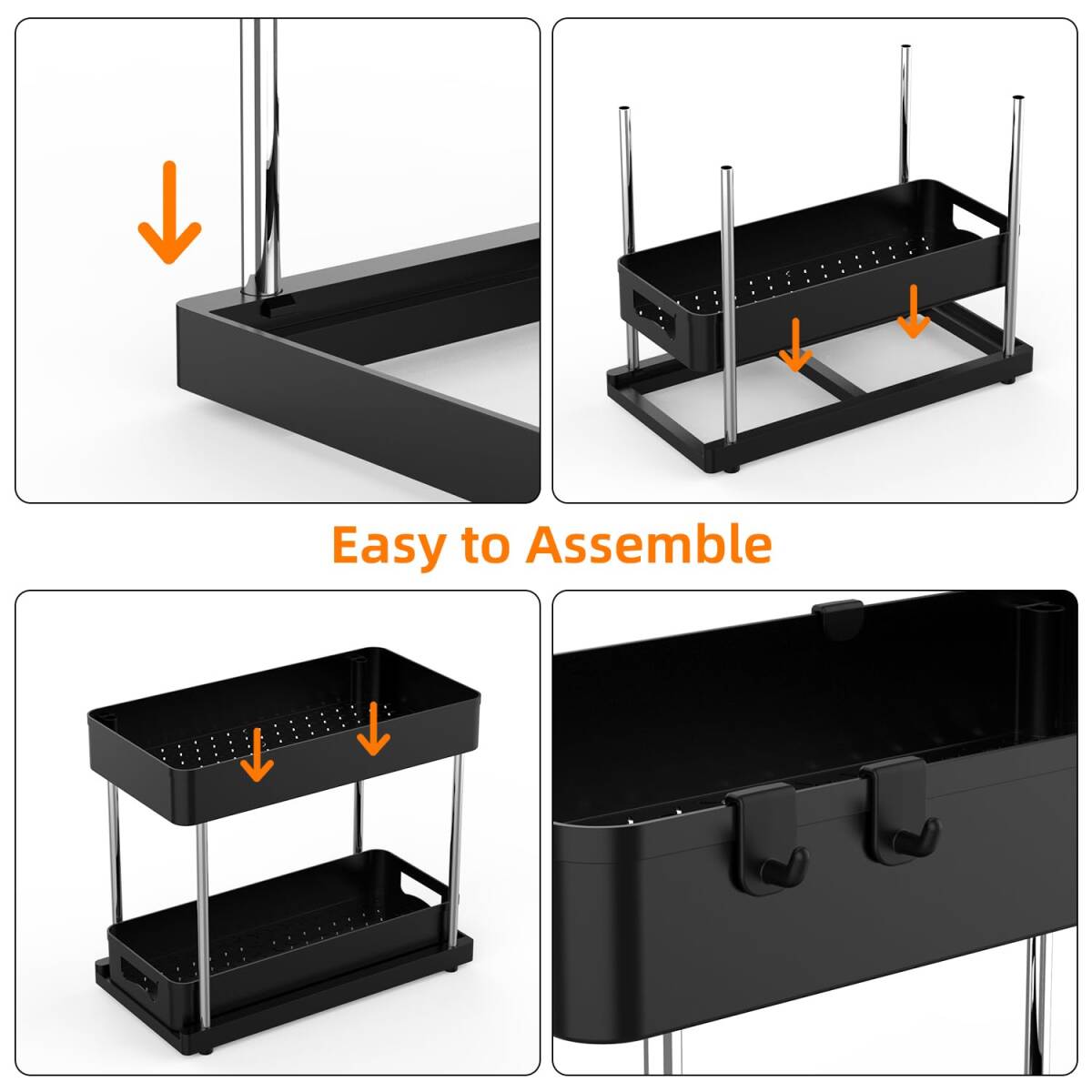 Easy to Assemble