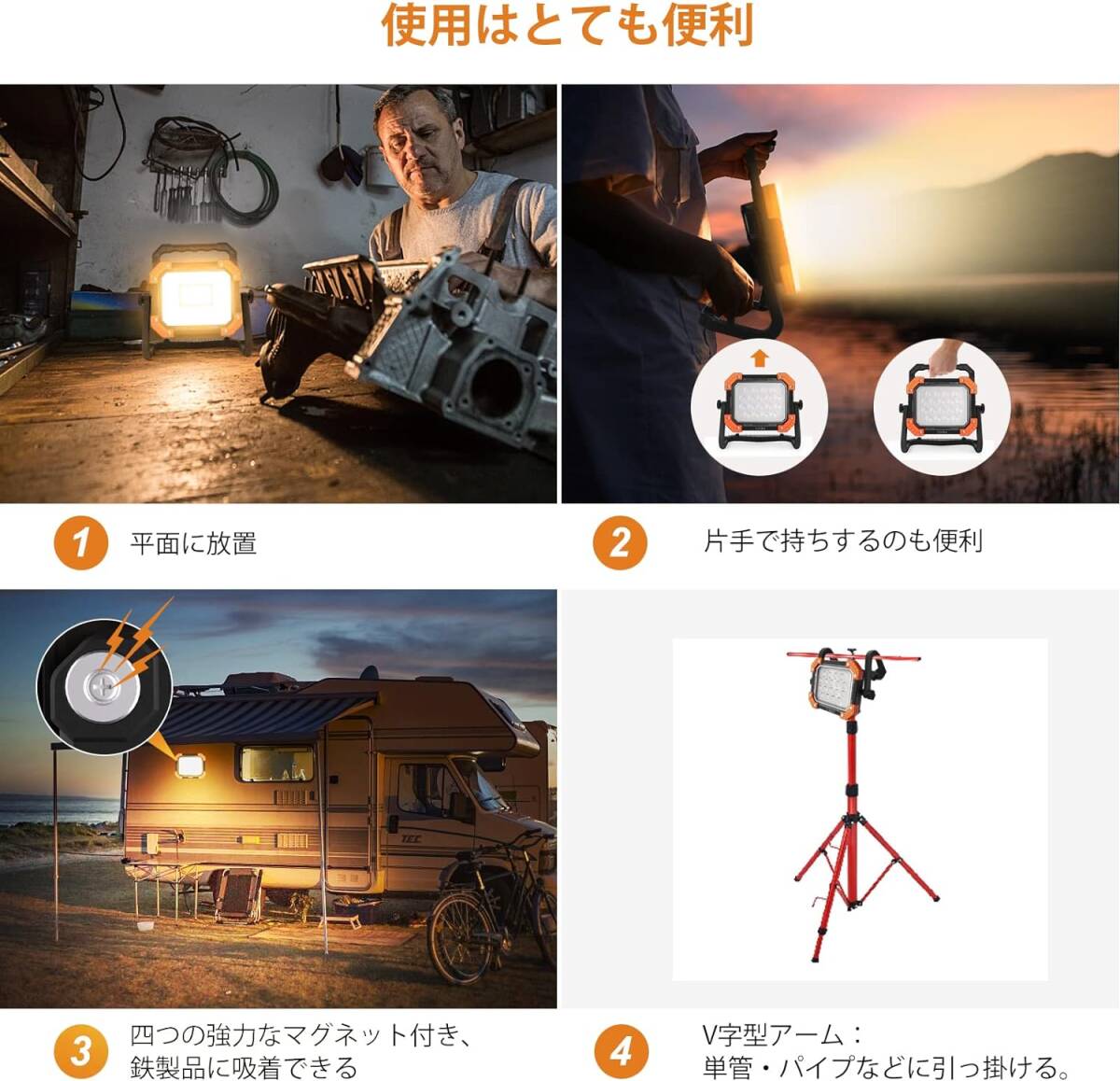 使用はとても便利

1 平面に放置

2 片手で持ちするのも便利

TEC

3 四つの強力なマグネット付き、鉄製品に吸着できる

4 V字型アーム：単管・パイプなどに引っ掛ける。