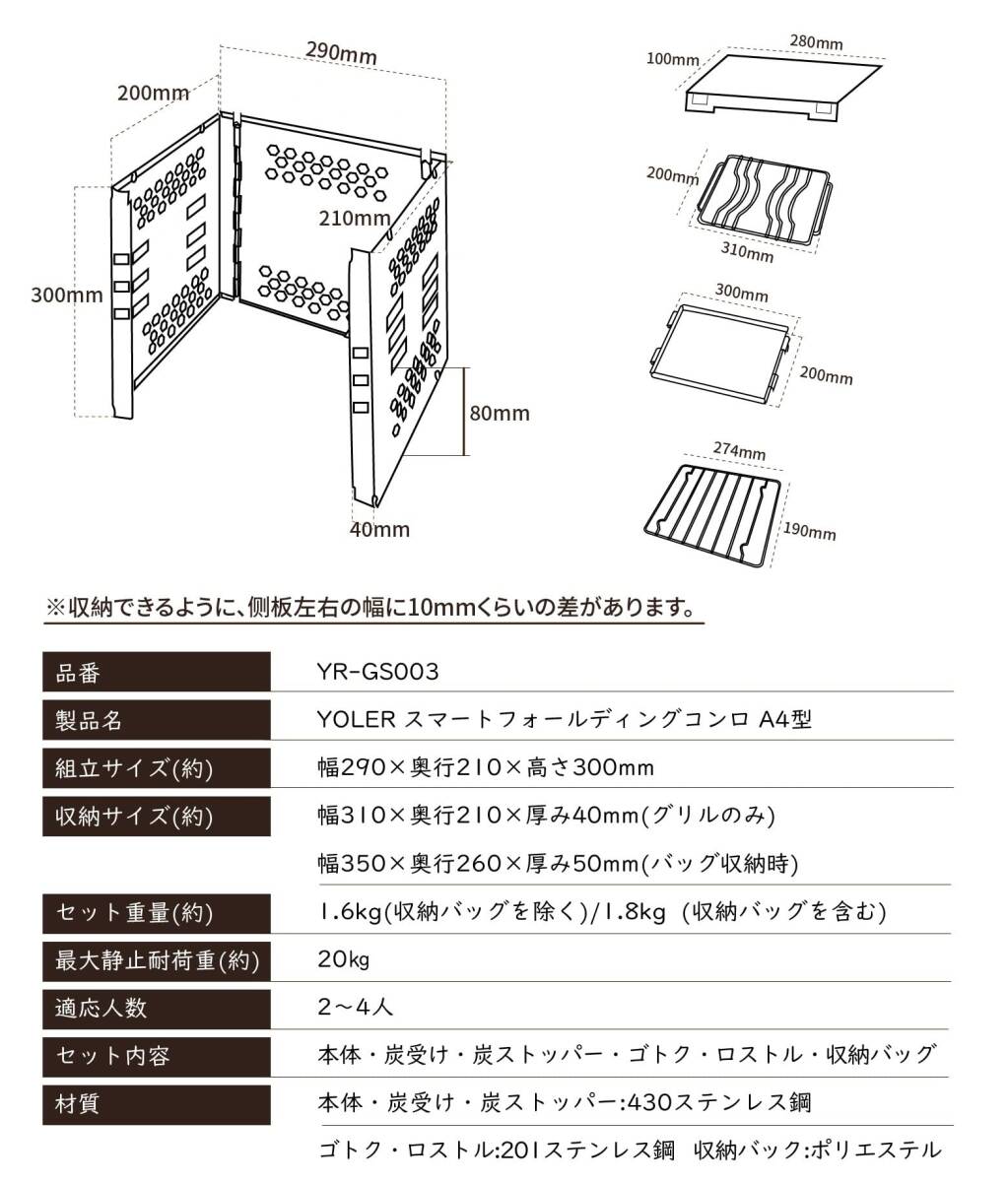 290mm
200mm
210mm
300mm
80mm
40mm

280mm
100mm
200mm
310mm
300mm
200mm
274mm
190mm

※収納できるように、側板左右の幅に10mmくらいの差があります。

| 品番 | YR-GS003 |
|---|---|
| 製品名 | YOLER スマートフォールディングコンロ A4型 |
| 組立サイズ(約) | 幅290×奥行210×高さ300mm |
| 収納サイズ(約) | 幅310×奥行210×厚み40mm(グリルのみ) |
| | 幅350×奥行260×厚み50mm(バッグ収納時) |
| セット重量(約) | 1.6kg(収納バッグを除く)/1.8kg (収納バッグを含む) |
| 最大静止耐荷重(約) | 20kg |
| 適応人数 | 2~4人 |
| セット内容 | 本体・炭受け・炭ストッパー・ゴトク・ロストル・収納バッグ |
| 材質 | 本体・炭受け・炭ストッパー:430ステンレス鋼 |
| | ゴトク・ロストル:201ステンレス鋼 収納バック:ポリエステル |