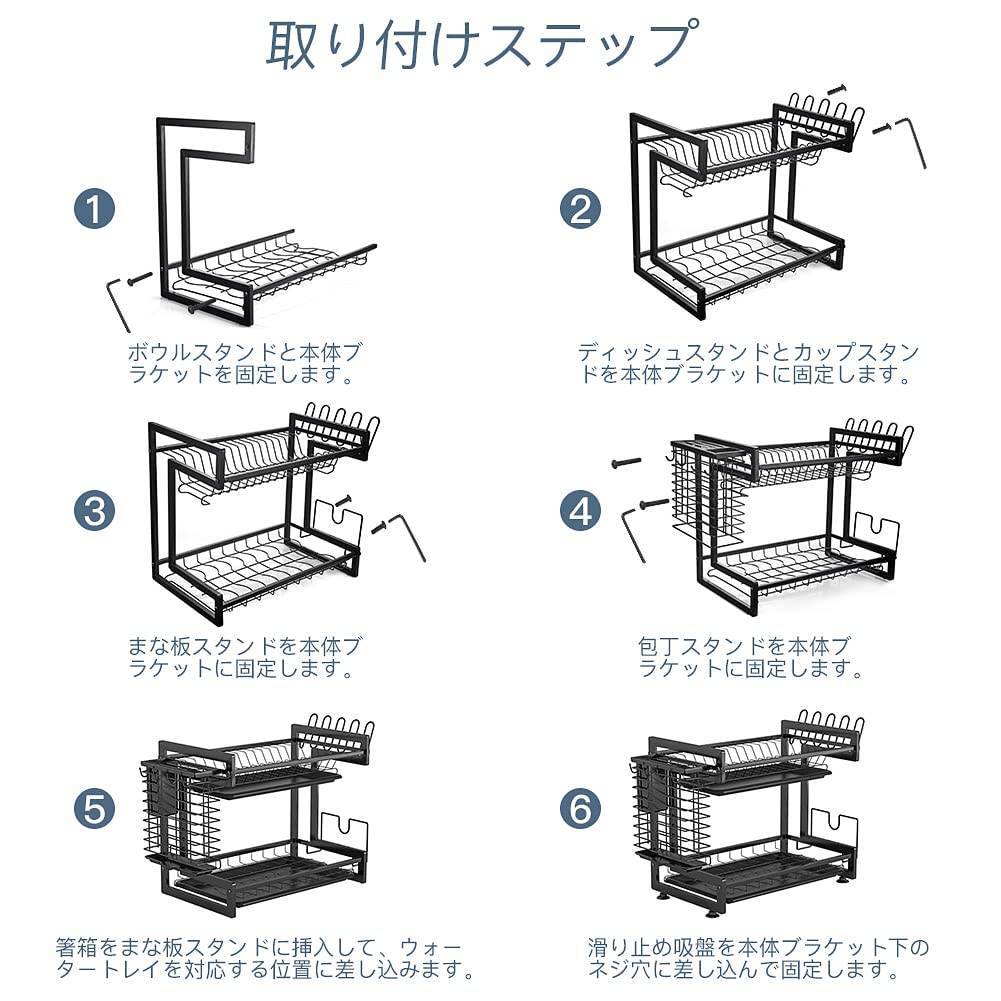 取り付けステップ

1

ボウルスタンドと本体ブラケットを固定します。

2

ディッシュスタンドとカップスタンドを本体ブラケットに固定します。

3

まな板スタンドを本体ブラケットに固定します。

4

包丁スタンドを本体ブラケットに固定します。

5

箸箱をまな板スタンドに挿入して、ウォータートレイを対応する位置に差し込みます。

6

滑り止め吸盤を本体ブラケット下のネジ穴に差し込んで固定します。