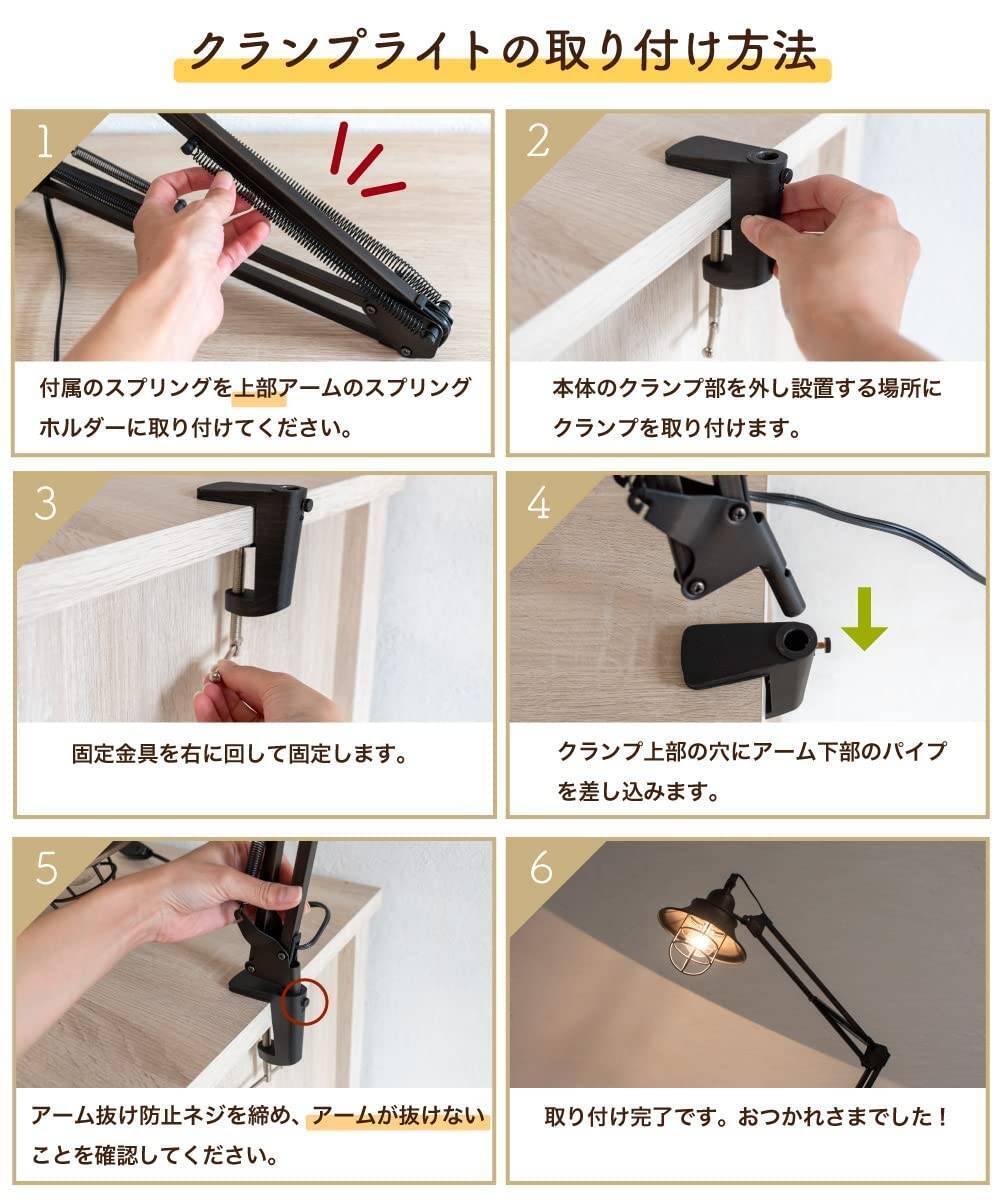 クランプライトの取り付け方法

1

付属のスプリングを上部アームのスプリングホルダーに取り付けてください。

2

本体のクランプ部を外し設置する場所にクランプを取り付けます。

3

固定金具を右に回して固定します。

4

クランプ上部の穴にアーム下部のパイプを差し込みます。

5

アーム抜け防止ネジを締め、アームが抜けないことを確認してください。

6

取り付け完了です。おつかれさまでした！