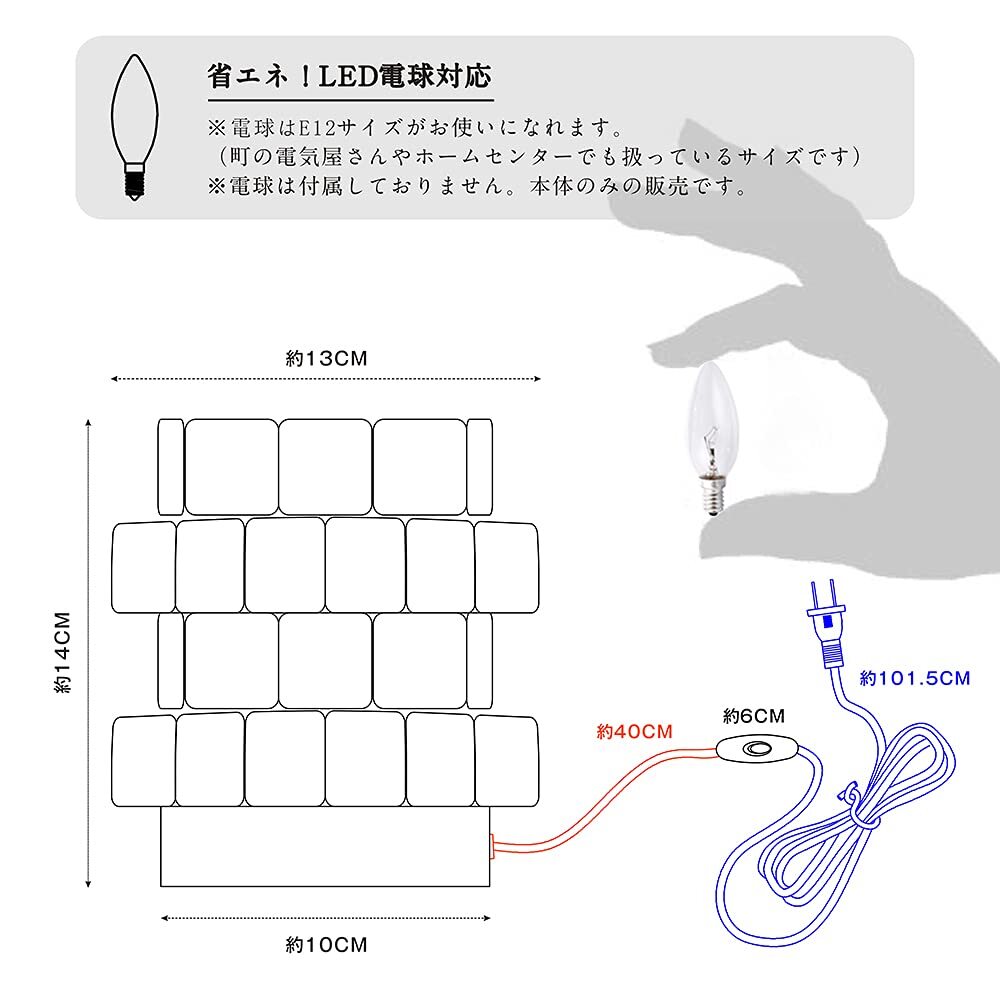 省エネ！LED電球対応

※電球はE12サイズがお使いになれます。
（町の電気屋さんやホームセンターでも扱っているサイズです）
※電球は付属しておりません。本体のみの販売です。

約13CM

約14CM

約10CM

約40CM

約6CM

約101.5CM