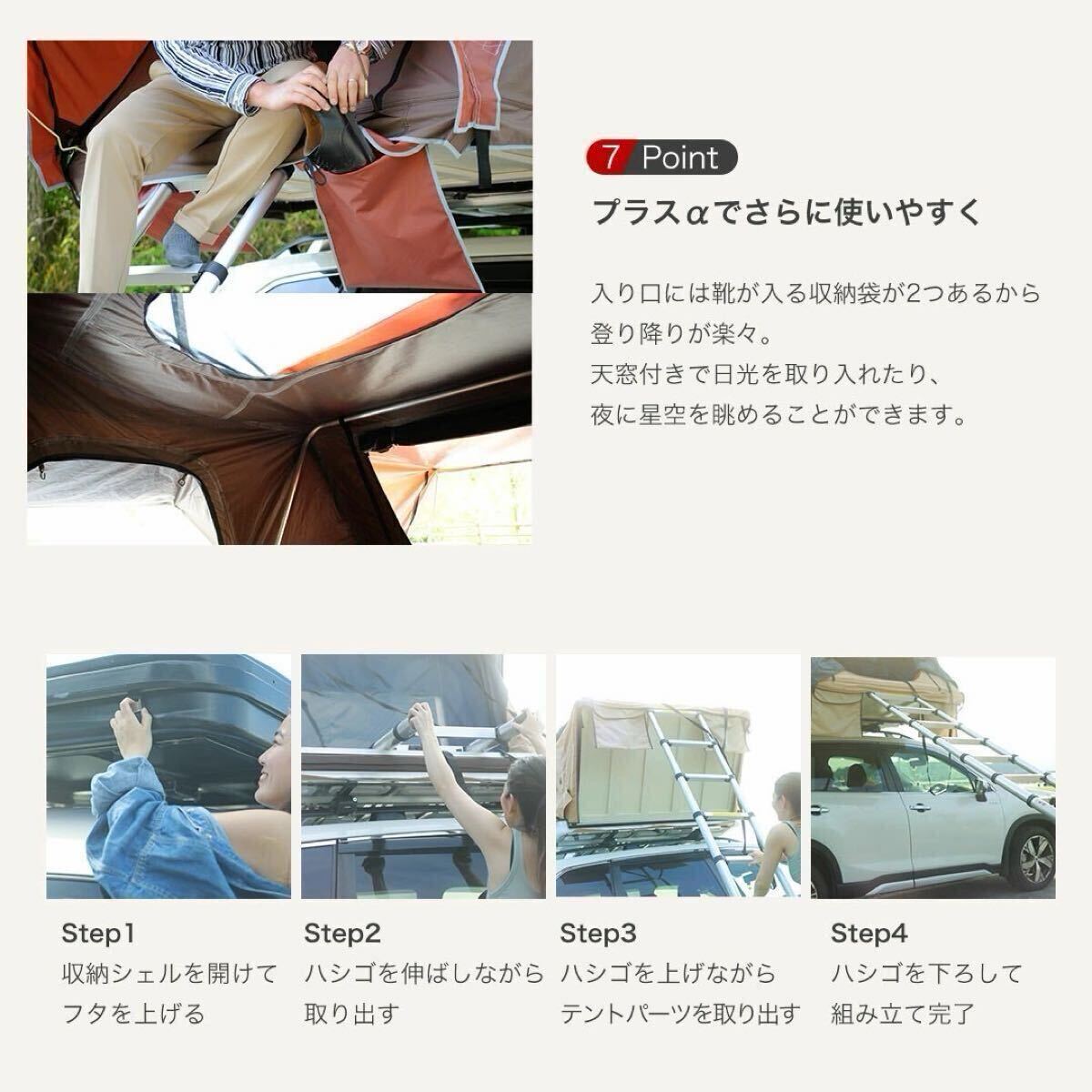 7 Point

プラスαでさらに使いやすく

入り口には靴が入る収納袋が2つあるから登り降りが楽々。
天窓付きで日光を取り入れたり、夜に星空を眺めることができます。

Step1
収納シェルを開けてフタを上げる

Step2
ハシゴを伸ばしながら取り出す

Step3
ハシゴを上げながらテントパーツを取り出す

Step4
ハシゴを下ろして組み立て完了