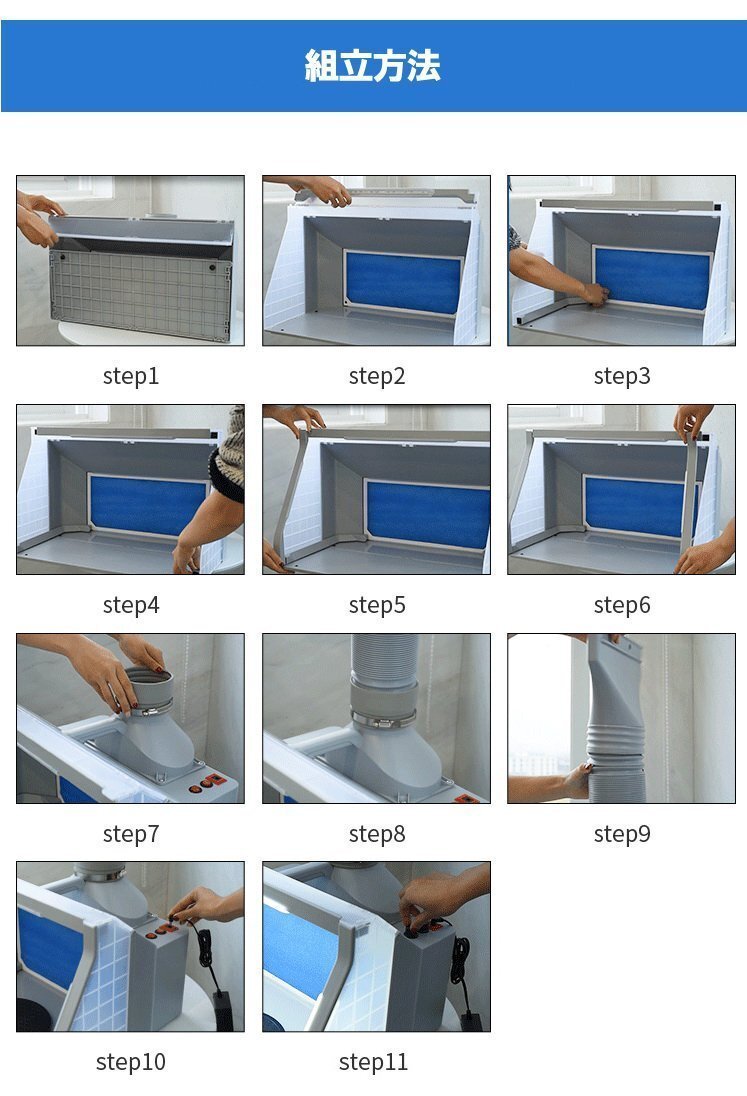 組立方法

step1

step2

step3

step4

step5

step6

step7

step8

step9

step10

step11