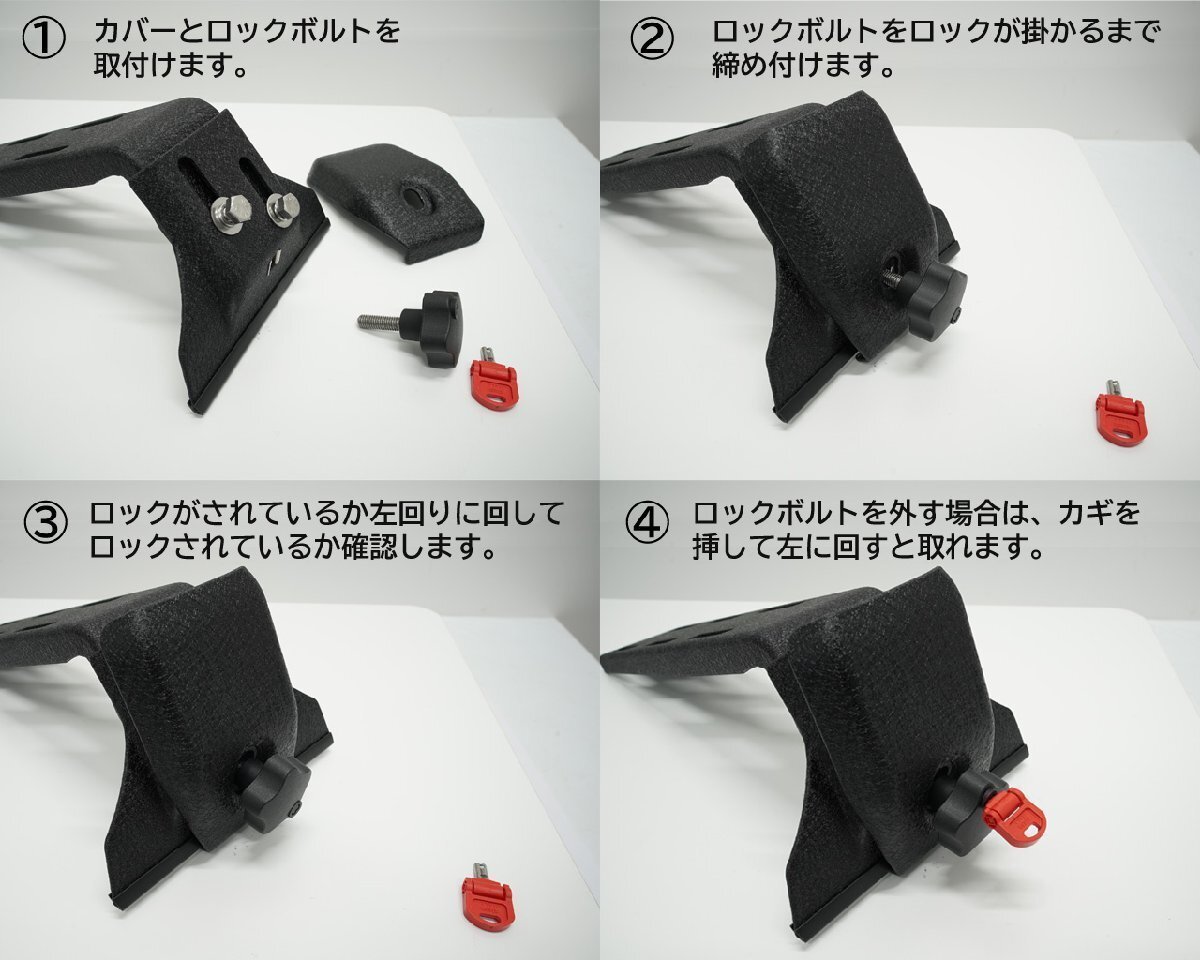 ① カバーとロックボルトを取付けます。

② ロックボルトをロックが掛かるまで締め付けます。

③ ロックがされているか左回りに回してロックされているか確認します。

④ ロックボルトを外す場合は、カギを挿して左に回すと取れます。