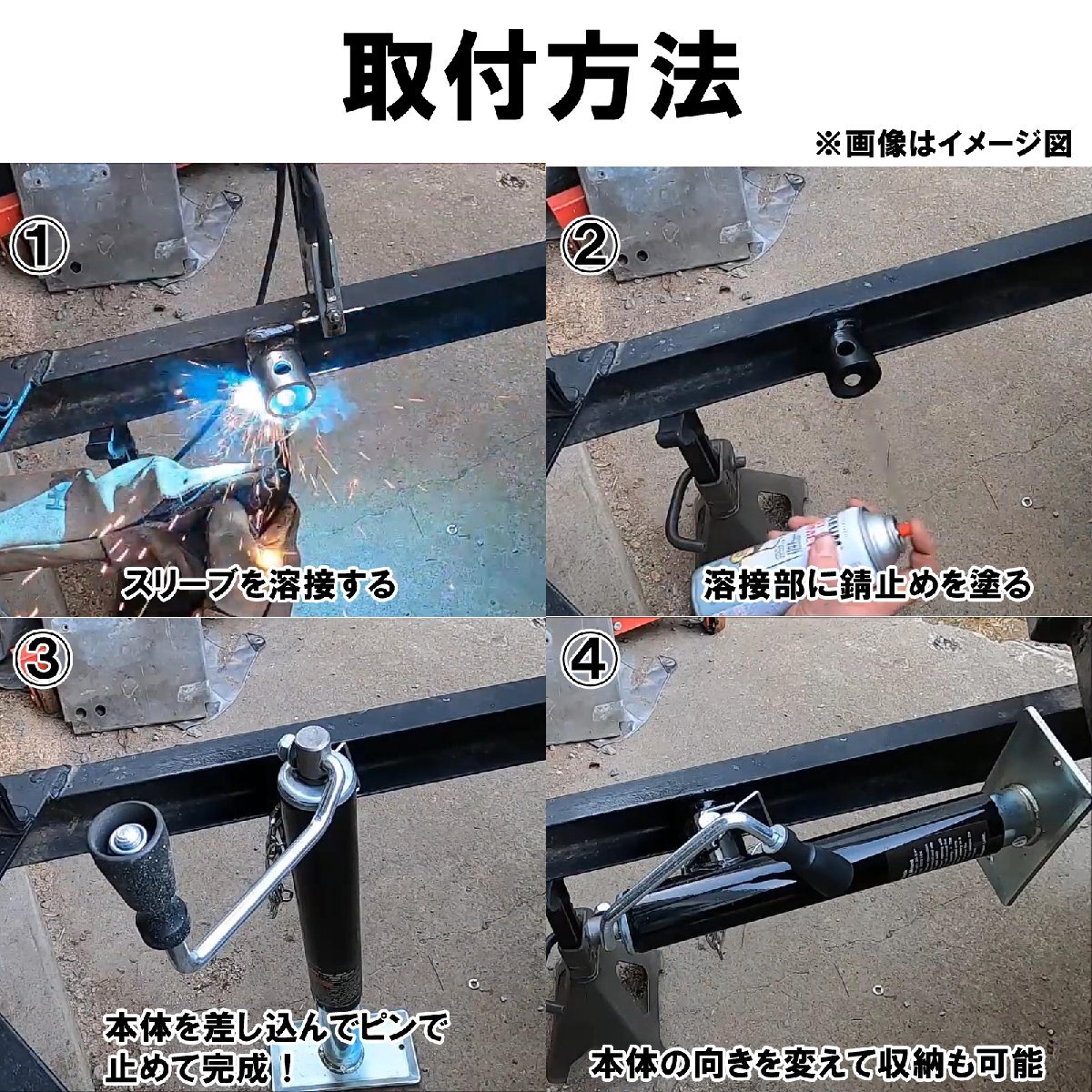 取付方法

※画像はイメージ図

①

スリーブを溶接する

②

溶接部に錆止めを塗る

③

本体を差し込んでピンで止めて完成！

④

本体の向きを変えて収納も可能