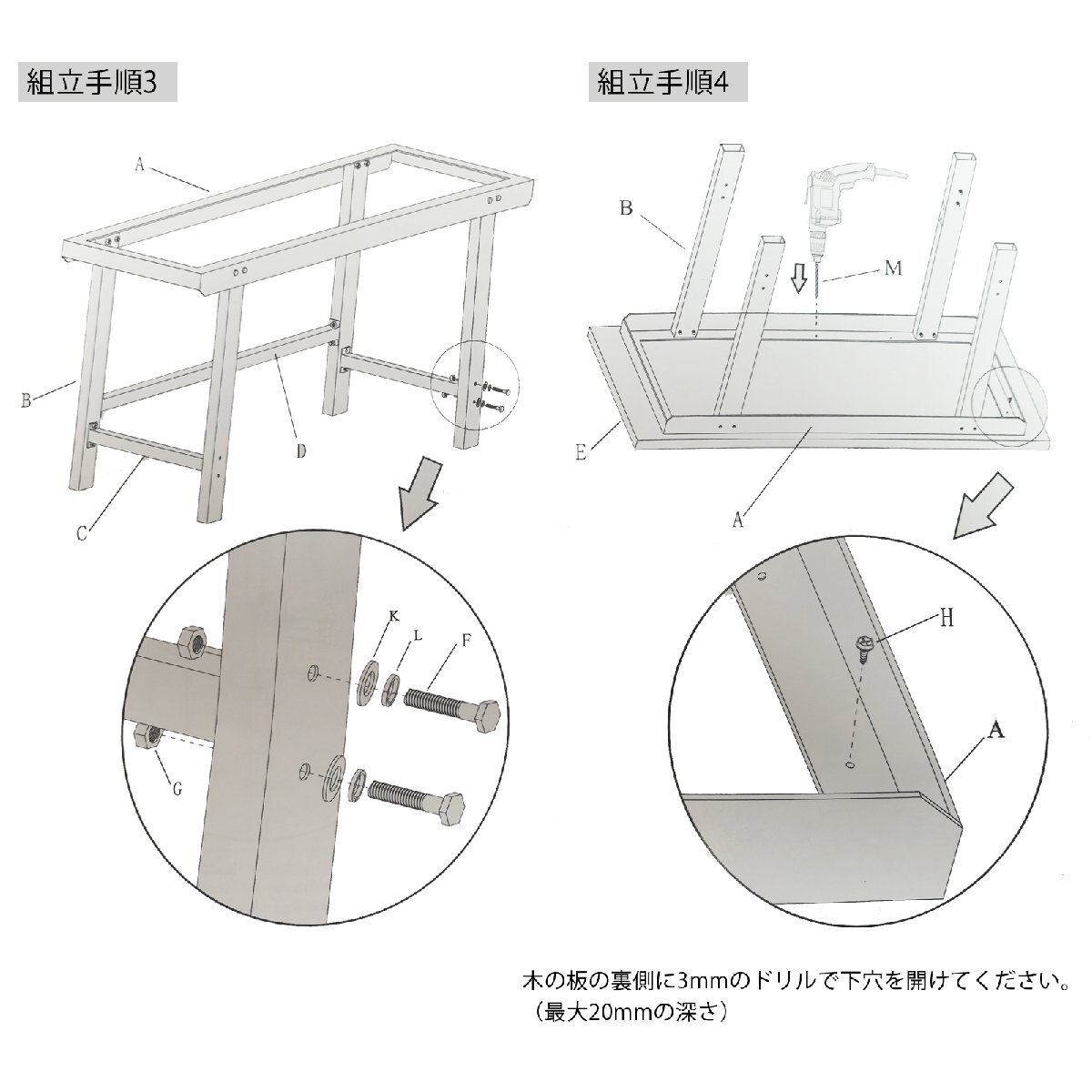 組立手順3

A

B

D

C

K

L

F

G

組立手順4

B

M

E

A

H

A

木の板の裏側に3mmのドリルで下穴を開けてください。
（最大20mmの深さ）