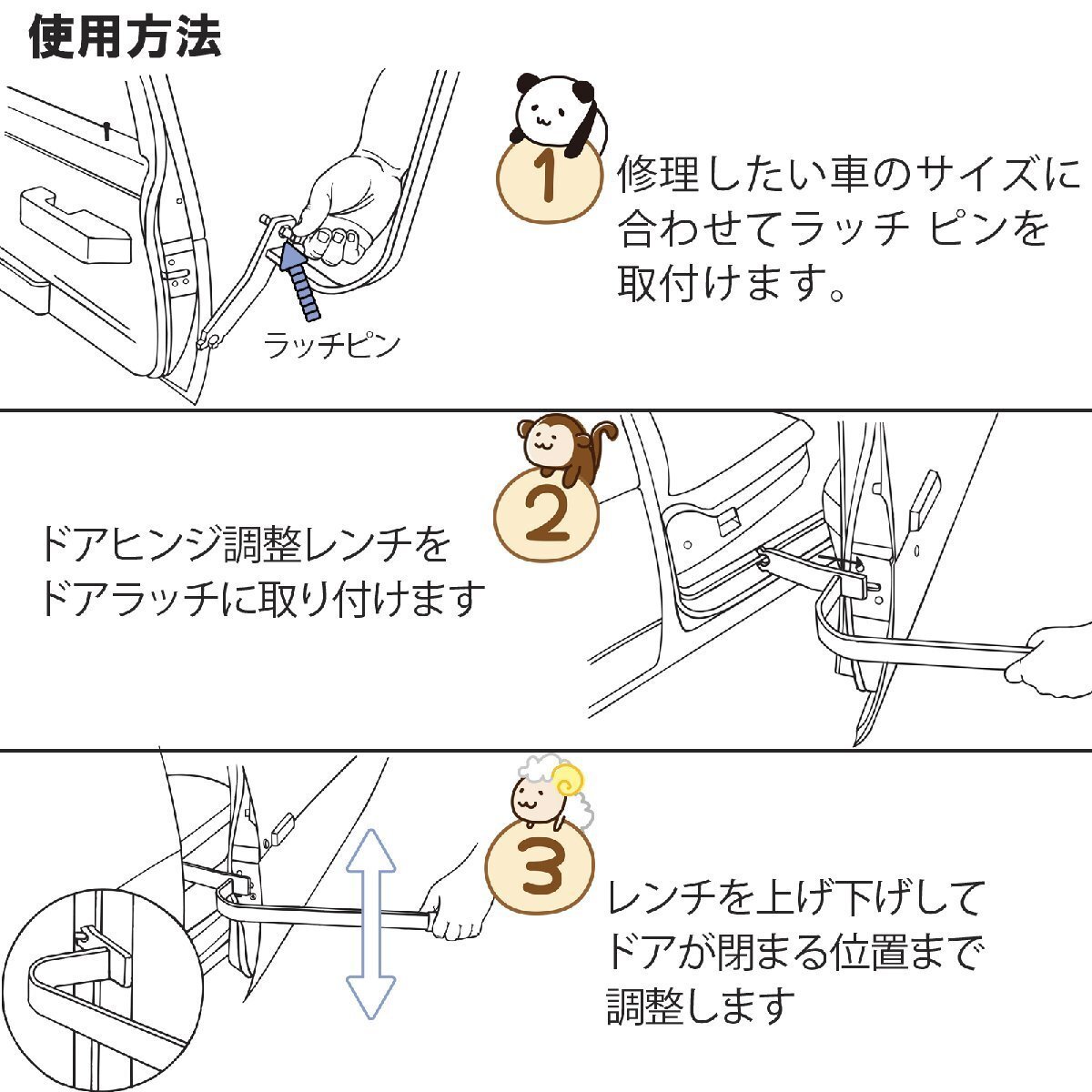 使用方法

ラッチピン

1

修理したい車のサイズに合わせてラッチ ピンを取付けます。

2

ドアヒンジ調整レンチをドアラッチに取り付けます

3

レンチを上げ下げしてドアが閉まる位置まで調整します