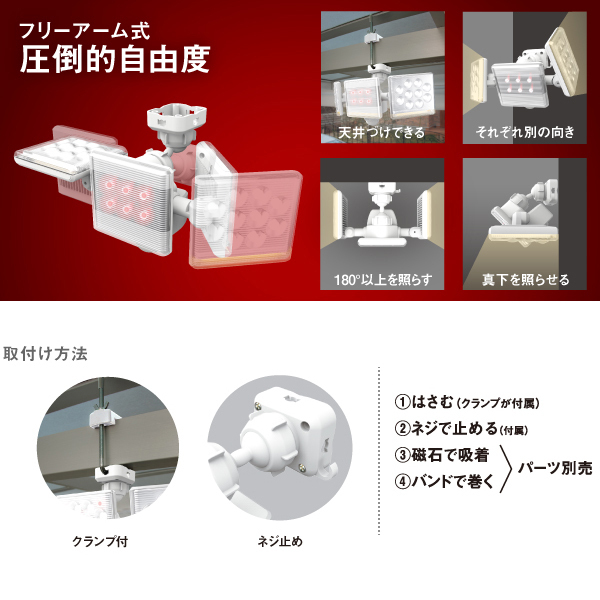 フリーアーム式
圧倒的自由度

天井づけできる

それぞれ別の向き

180°以上を照らす

真下を照らせる

取付け方法

クランプ付

ネジ止め

①はさむ(クランプが付属)
②ネジで止める(付属)
③磁石で吸着
④バンドで巻く
パーツ別売