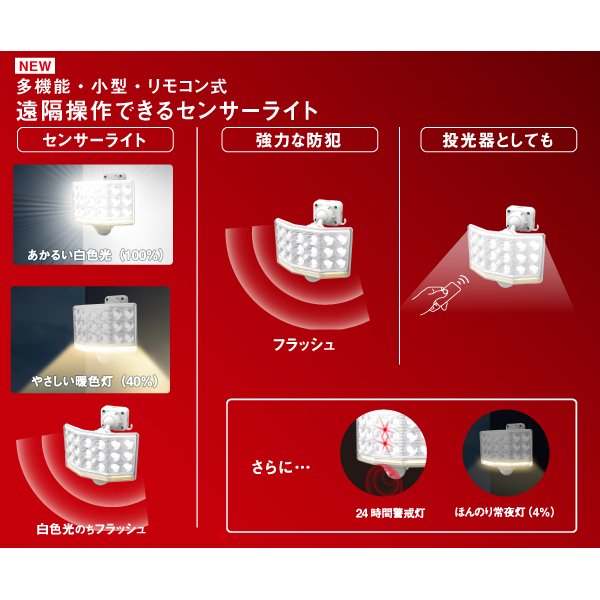 NEW
多機能・小型・リモコン式
遠隔操作できるセンサーライト

センサーライト

あかるい白色光（100%）

やさしい暖色灯（40%）

白色光のちフラッシュ

強力な防犯

フラッシュ

投光器としても

さらに…

24時間警戒灯

ほんのり常夜灯（4%）