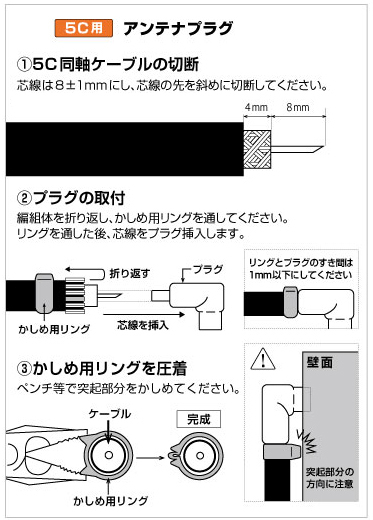 5C用 アンテナプラグ

①5C同軸ケーブルの切断

芯線は8±1mmにし、芯線の先を斜めに切断してください。

4mm 8mm

②プラグの取付

編組体を折り返し、かしめ用リングを通してください。
リングを通した後、芯線をプラグ挿入します。

折り返す

プラグ

かしめ用リング

芯線を挿入

リングとプラグのすき間は1mm以下にしてください

③かしめ用リングを圧着

ペンチ等で突起部分をかしめてください。

ケーブル

完成

かしめ用リング

壁面

突起部分の方向に注意