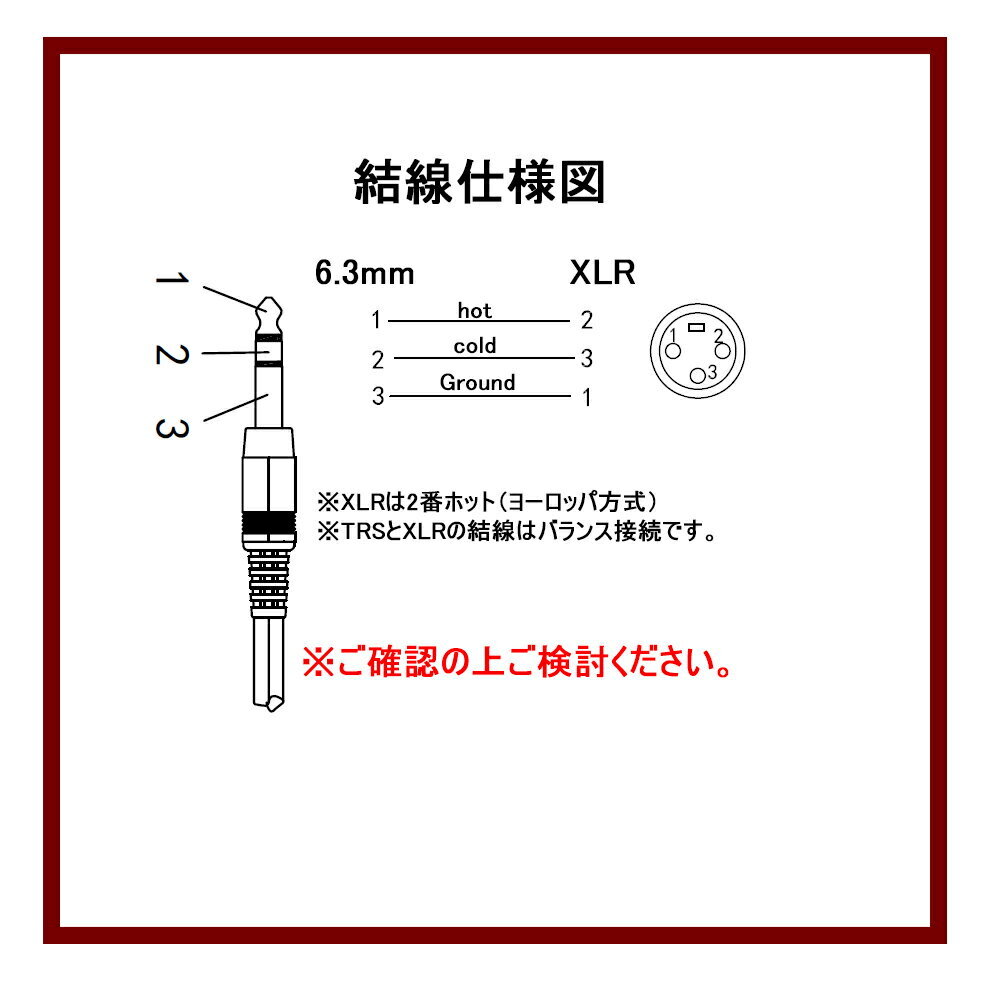 結線仕様図

1
2
3

6.3mm

XLR

1 hot 2
2 cold 3
3 Ground 1

1 2 3

※XLRは2番ホット（ヨーロッパ方式）
※TRSとXLRの結線はバランス接続です。

※ご確認の上ご検討ください。