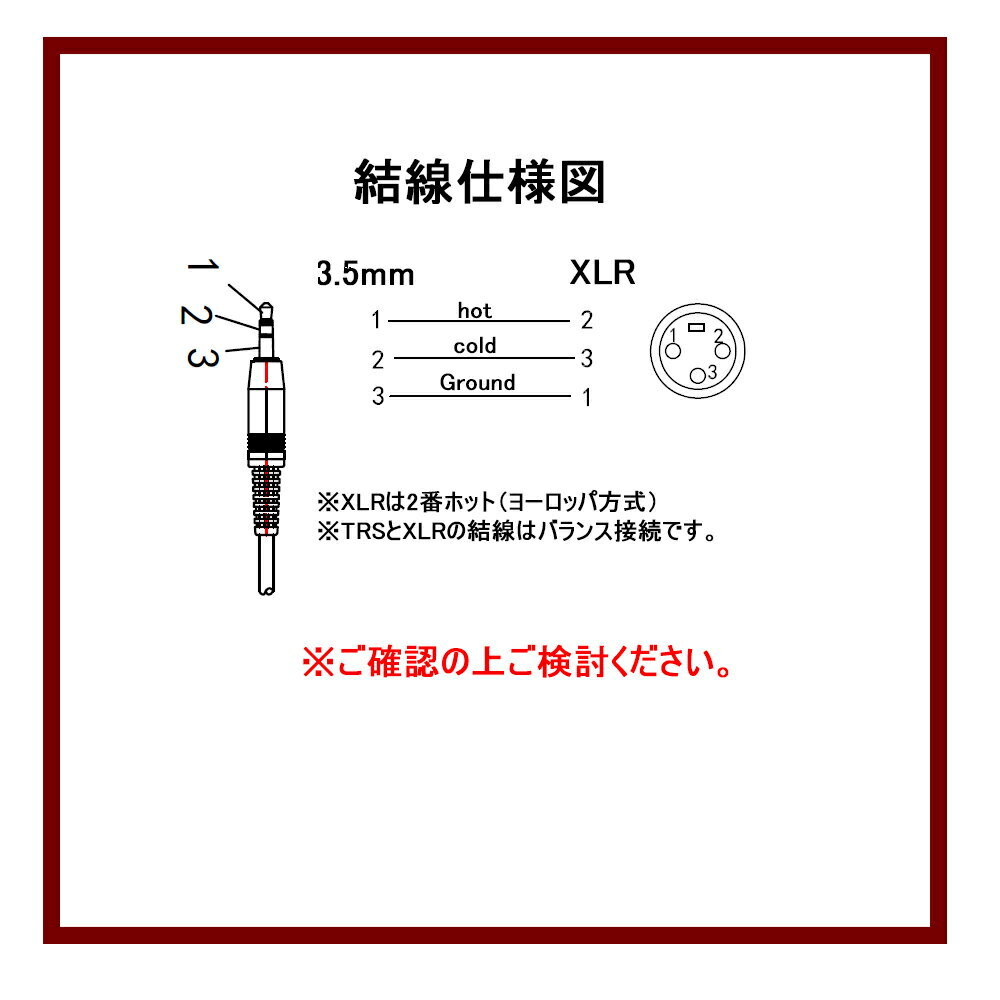 結線仕様図

1
2
3

3.5mm XLR

1 hot 2
2 cold 3
3 Ground 1

1 2
3

※XLRは2番ホット（ヨーロッパ方式）
※TRSとXLRの結線はバランス接続です。

※ご確認の上ご検討ください。