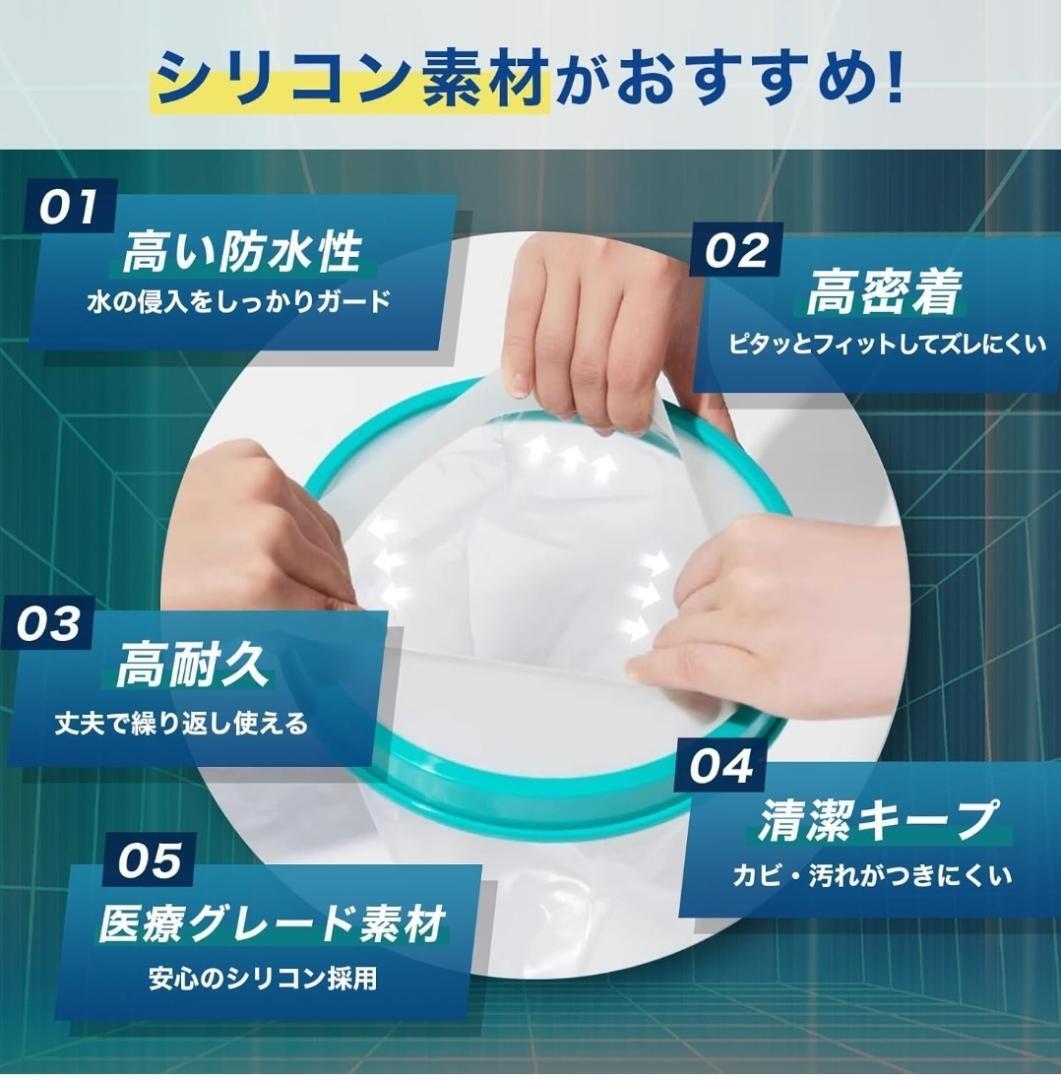 シリコン素材がおすすめ!

01
高い防水性
水の侵入をしっかりガード

02
高密着
ピタッとフィットしてズレにくい

03
高耐久
丈夫で繰り返し使える

04
清潔キープ
カビ・汚れがつきにくい

05
医療グレード素材
安心のシリコン採用