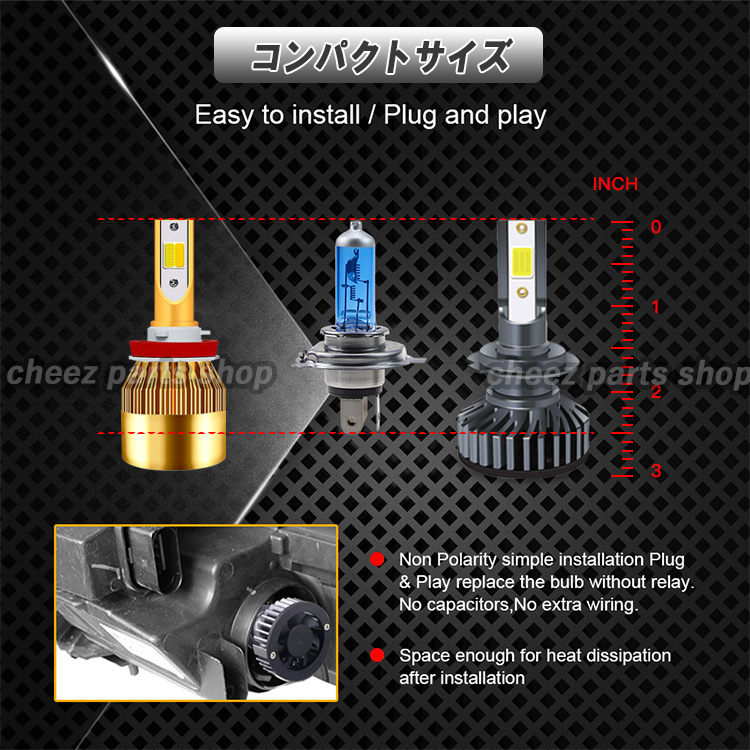 コンパクトサイズ

Easy to install / Plug and play

INCH

0

1

2

3

cheez parts shop

cheez parts shop

Non Polarity simple installation Plug & Play replace the bulb without relay. No capacitors,No extra wiring.

Space enough for heat dissipation after installation