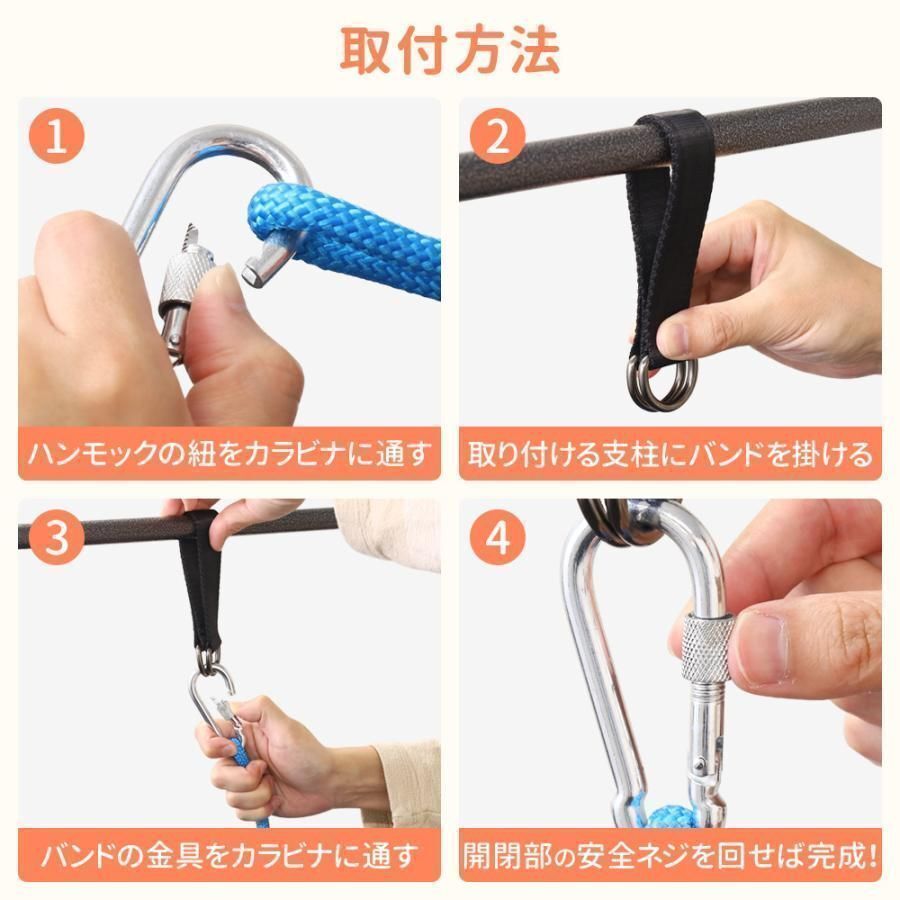 取付方法

1
ハンモックの紐をカラビナに通す

2
取り付ける支柱にバンドを掛ける

3
バンドの金具をカラビナに通す

4
開閉部の安全ネジを回せば完成!