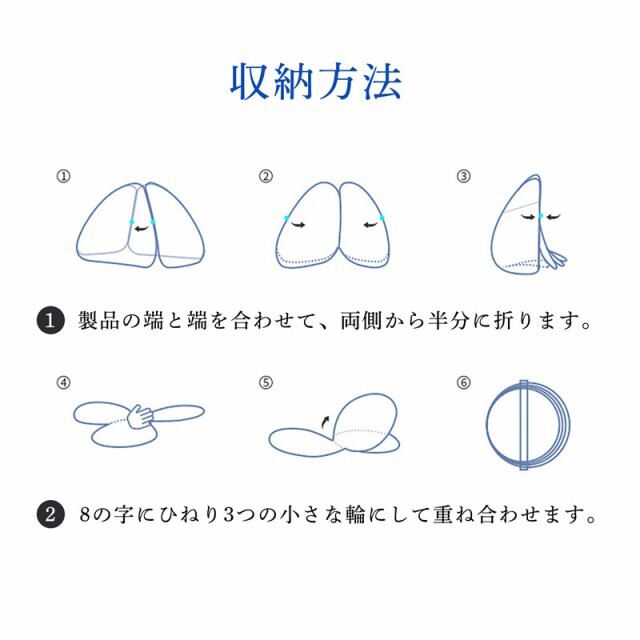 収納方法

①

②

③

❶ 製品の端と端を合わせて、両側から半分に折ります。

④

⑤

⑥

❷ 8の字にひねり3つの小さな輪にして重ね合わせます。