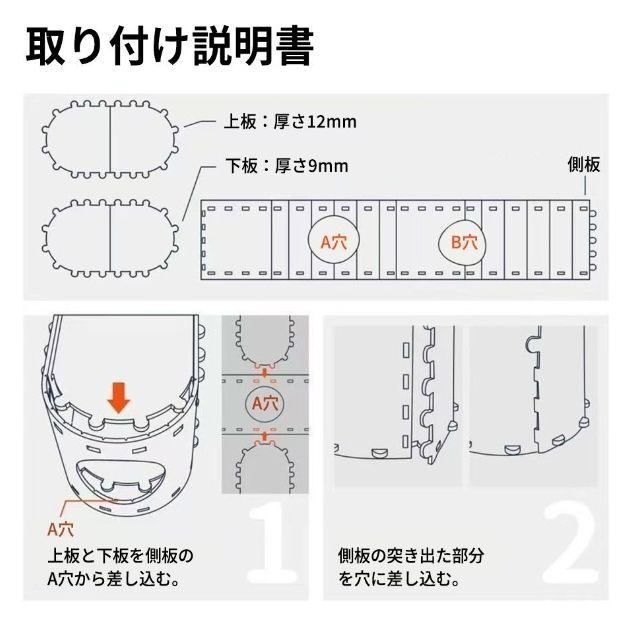 取り付け説明書

上板：厚さ12mm

下板：厚さ9mm

側板

A穴

B穴

A穴

A穴

上板と下板を側板のA穴から差し込む。

1

側板の突き出た部分を穴に差し込む。

2