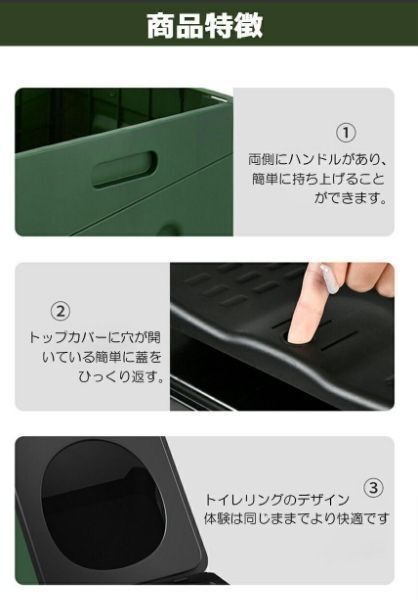 商品特徴

①
両側にハンドルがあり、簡単に持ち上げることができます。

②
トップカバーに穴が開いている簡単に蓋をひっくり返す。

③
トイレリングのデザイン
体験は同じままでより快適です