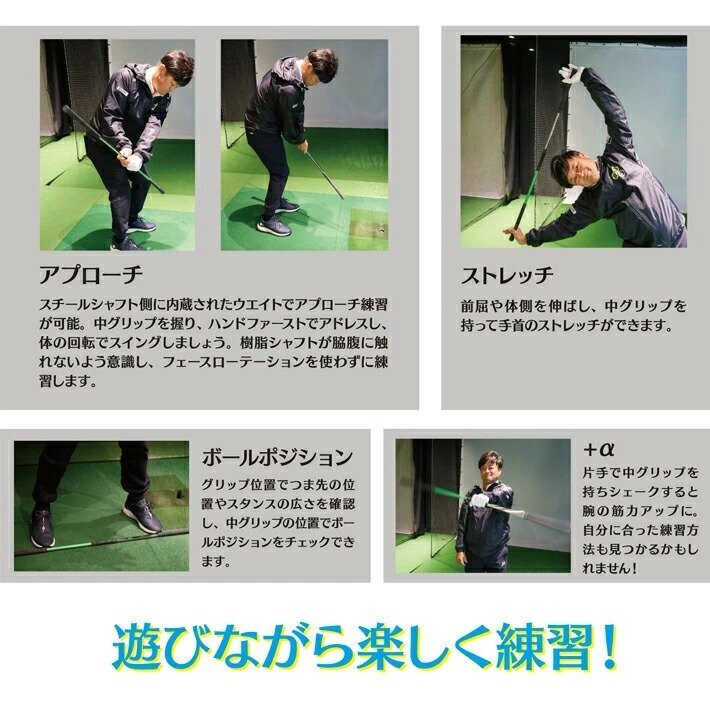 アプローチ

スチールシャフト側に内蔵されたウエイトでアプローチ練習が可能。中グリップを握り、ハンドファーストでアドレスし、体の回転でスイングしましょう。樹脂シャフトが脇腹に触れないよう意識し、フェースローテーションを使わずに練習します。

ストレッチ

前屈や体側を伸ばし、中グリップを持って手首のストレッチができます。

ボールポジション

グリップ位置でつま先の位置やスタンスの広さを確認し、中グリップの位置でボールポジションをチェックできます。

+α

片手で中グリップを持ちシェークすると腕の筋力アップに。自分に合った練習方法も見つかるかもしれません！

遊びながら楽しく練習！