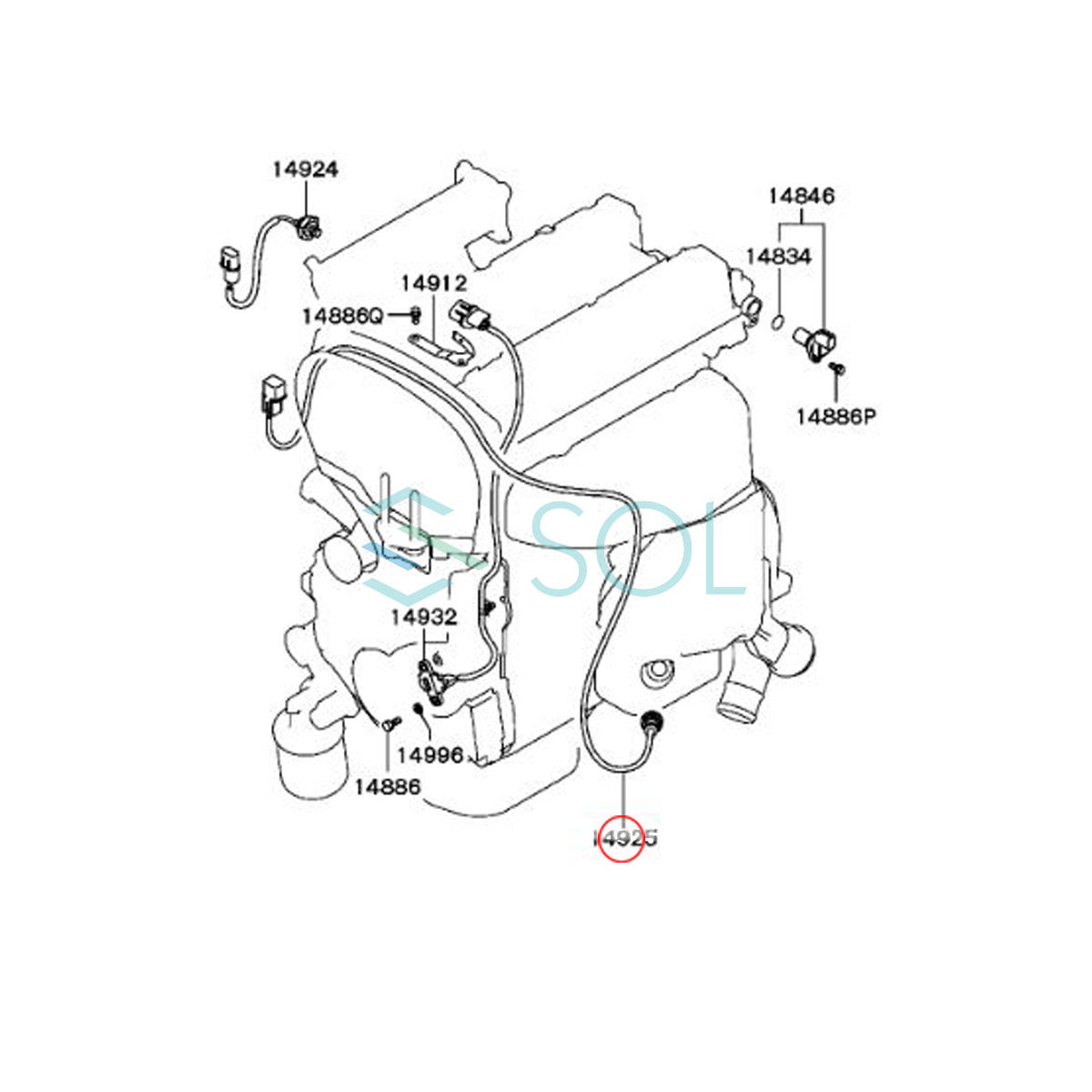 14924
14846
14834
14912
14886Q
14886P
SOL
14932
14996
14886
14925