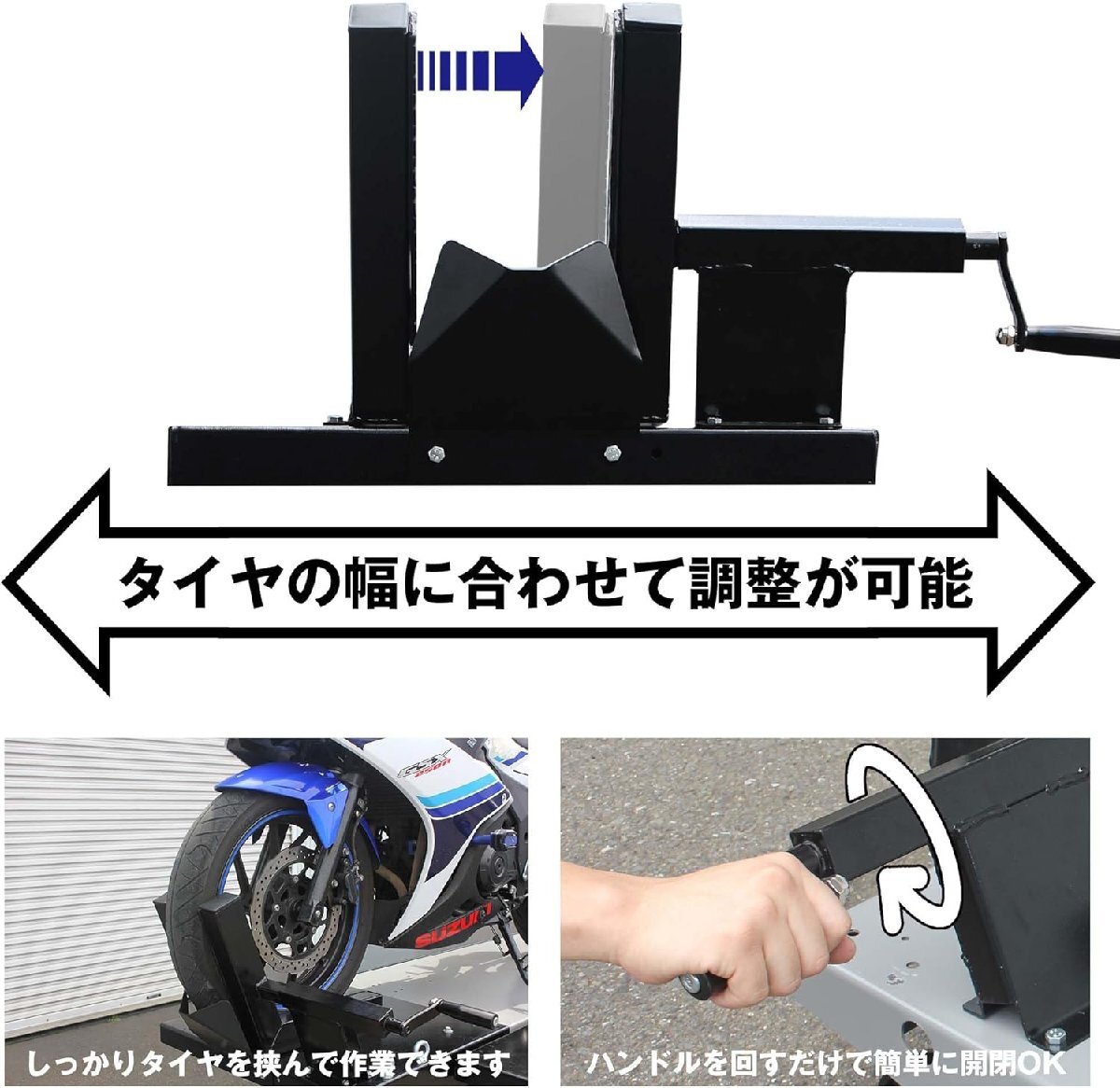 タイヤの幅に合わせて調整が可能

GSX 250R

SUZUKI

しっかりタイヤを挟んで作業できます

ハンドルを回すだけで簡単に開閉OK