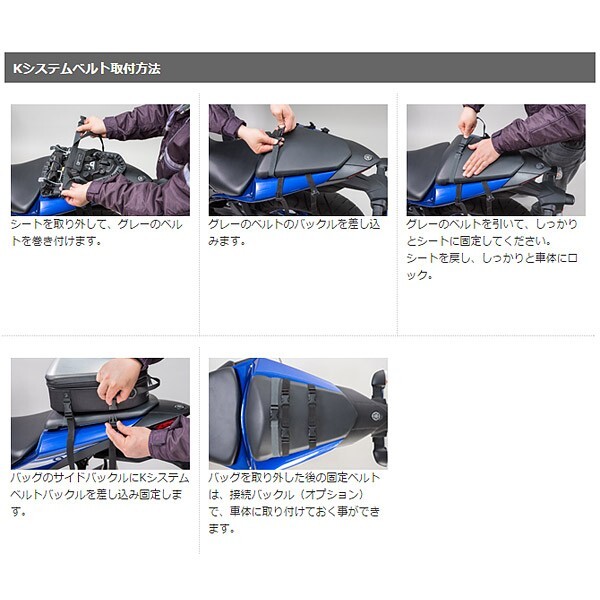 Kシステムベルト取付方法

シートを取り外して、グレーのベルトを巻き付けます。

グレーのベルトのバックルを差し込みます。

グレーのベルトを引いて、しっかりとシートに固定してください。
シートを戻し、しっかりと車体にロック。

バッグのサイドバックルにKシステムベルトバックルを差し込み固定します。

バッグを取り外した後の固定ベルトは、接続バックル（オプション）で、車体に取り付けておく事ができます。