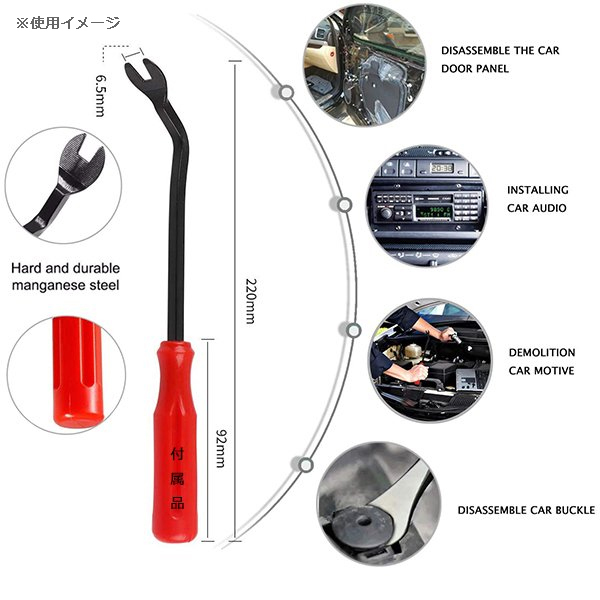 ※使用イメージ

6.5mm

Hard and durable manganese steel

220mm

92mm

付属品

DISASSEMBLE THE CAR DOOR PANEL

20:38

INSTALLING CAR AUDIO

DEMOLITION CAR MOTIVE

DISASSEMBLE CAR BUCKLE