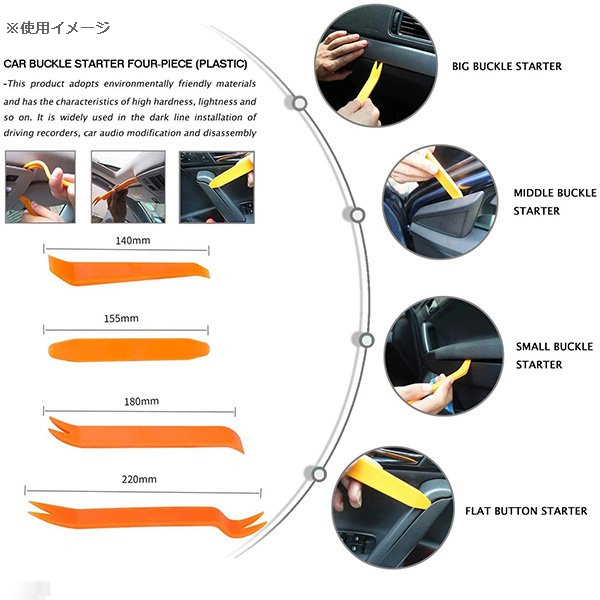 ※使用イメージ

CAR BUCKLE STARTER FOUR-PIECE (PLASTIC)

-This product adopts environmentally friendly materials and has the characteristics of high hardness, lightness and so on. It is widely used in the dark line installation of driving recorders, car audio modification and disassembly

140mm

155mm

180mm

220mm

BIG BUCKLE STARTER

MIDDLE BUCKLE STARTER

SMALL BUCKLE STARTER

FLAT BUTTON STARTER