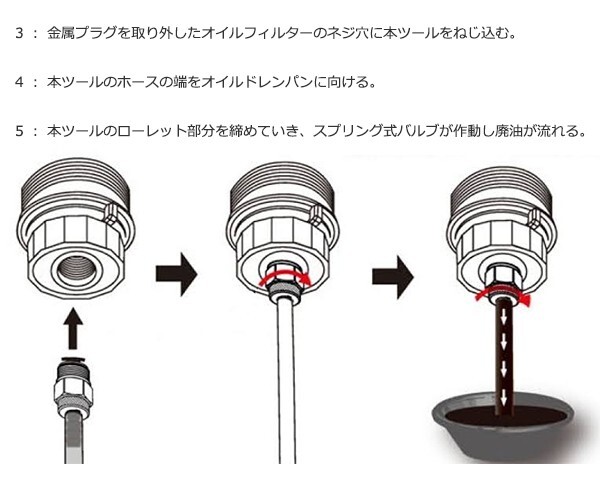 3 ： 金属プラグを取り外したオイルフィルターのネジ穴に本ツールをねじ込む。

4 ： 本ツールのホースの端をオイルドレンパンに向ける。

5 ： 本ツールのローレット部分を締めていき、スプリング式バルブが作動し廃油が流れる。