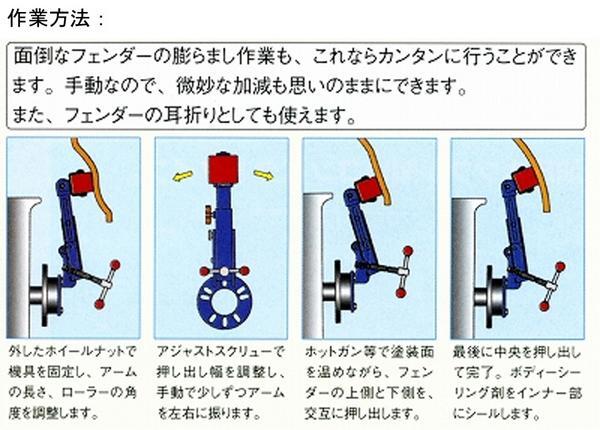 作業方法：

面倒なフェンダーの膨らまし作業も、これならカンタンに行うことができます。手動なので、微妙な加減も思いのままにできます。
また、フェンダーの耳折りとしても使えます。

外したホイールナットで機具を固定し、アームの長さ、ローラーの角度を調整します。

アジャストスクリューで押し出し幅を調整し、手動で少しずつアームを左右に振ります。

ホットガン等で塗装面を温めながら、フェンダーの上側と下側を、交互に押し出します。

最後に中央を押し出して完了。ボディーシーリング剤をインナー部にシールします。