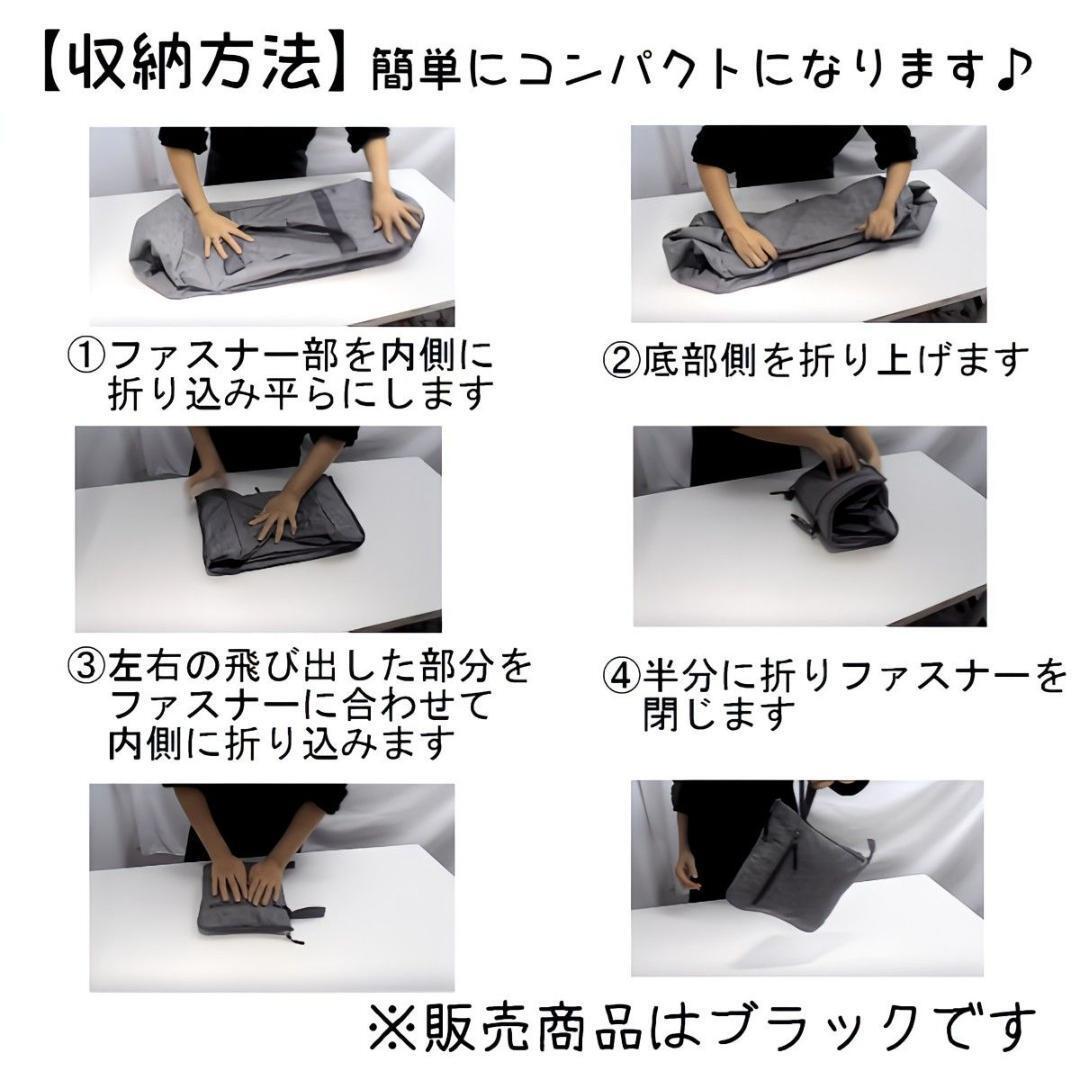 【収納方法】簡単にコンパクトになります♪

①ファスナー部を内側に折り込み平らにします

②底部側を折り上げます

③左右の飛び出した部分をファスナーに合わせて内側に折り込みます

④半分に折りファスナーを閉じます

※販売商品はブラックです