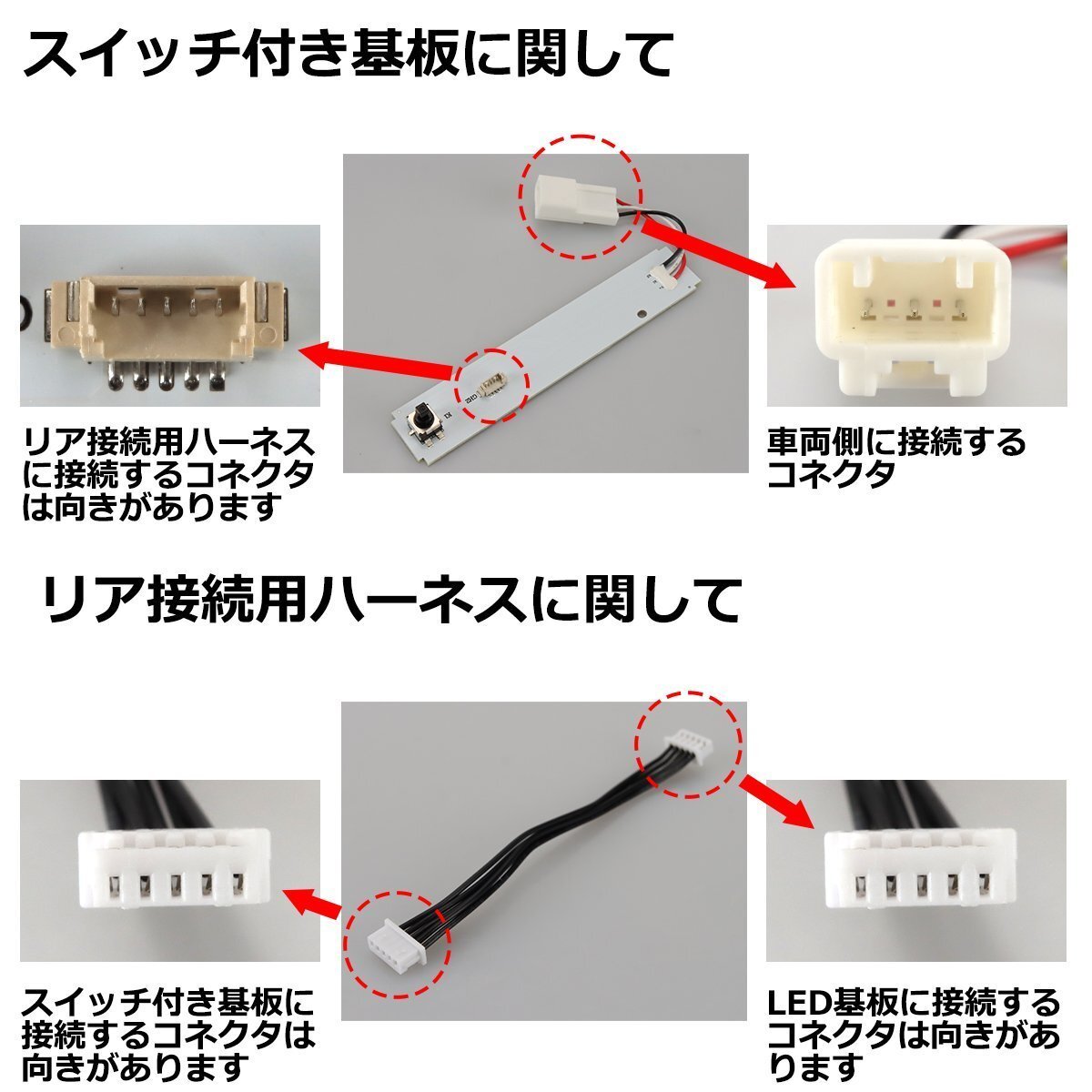 スイッチ付き基板に関して

リア接続用ハーネスに接続するコネクタは向きがあります

車両側に接続するコネクタ

リア接続用ハーネスに関して

スイッチ付き基板に接続するコネクタは向きがあります

LED基板に接続するコネクタは向きがあります